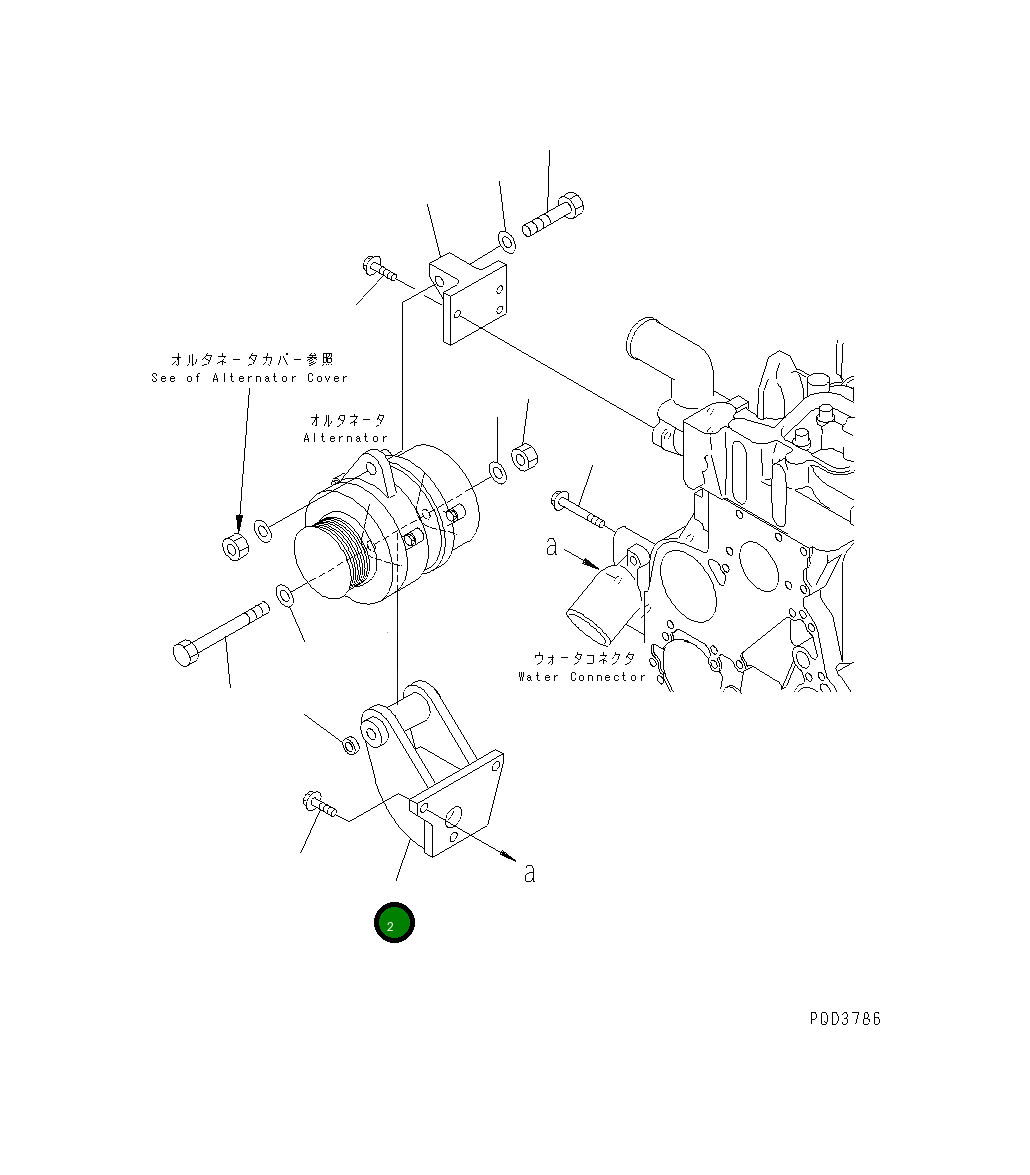 オルタネータカバー参照
See of Alternator Cover

オルタネータ
Alternator

a

ウォータコネクタ
Water Connector

a

2

PDD3786