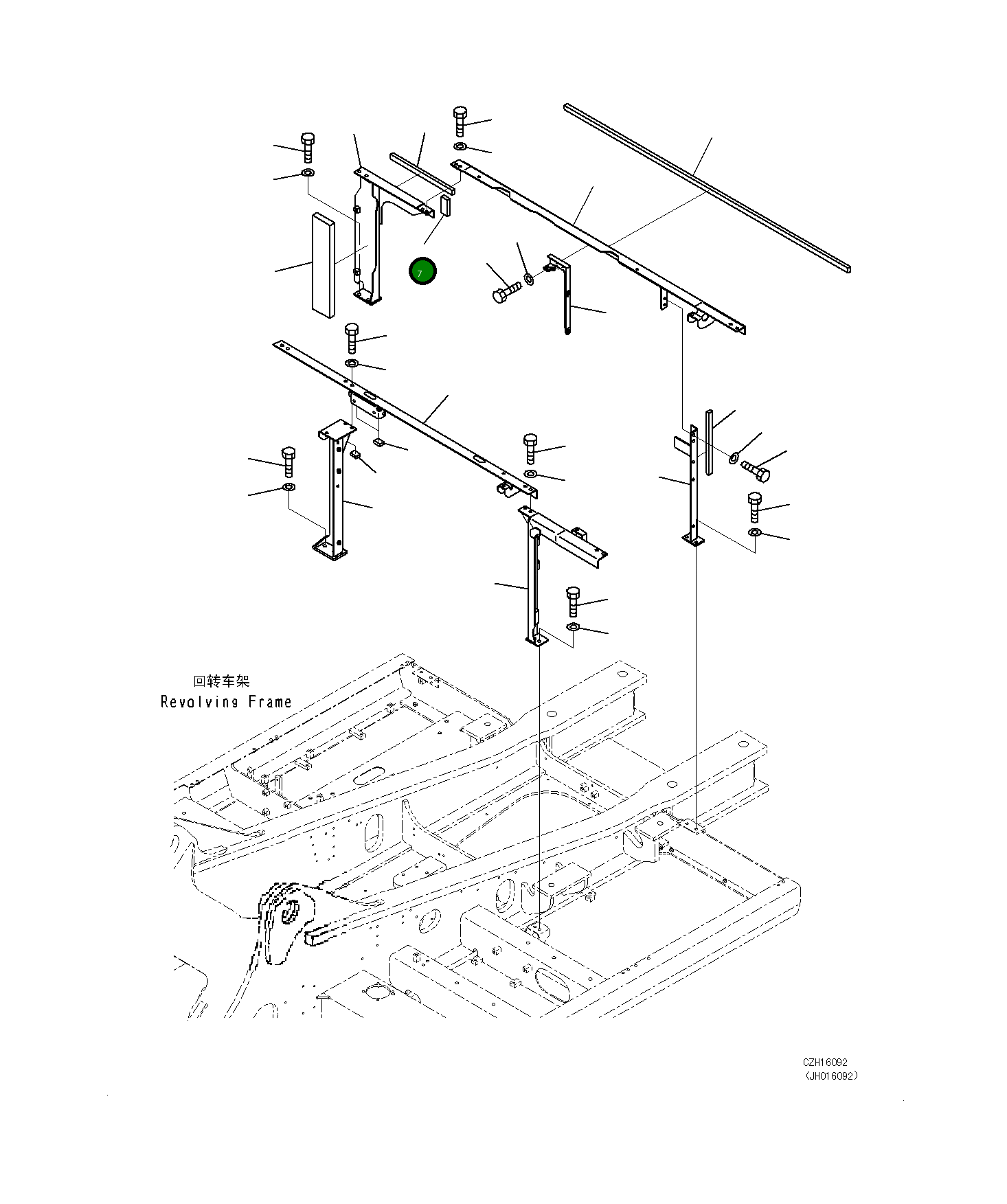 7

回转车架
Revolving Frame

CZH16092
(JH016092)