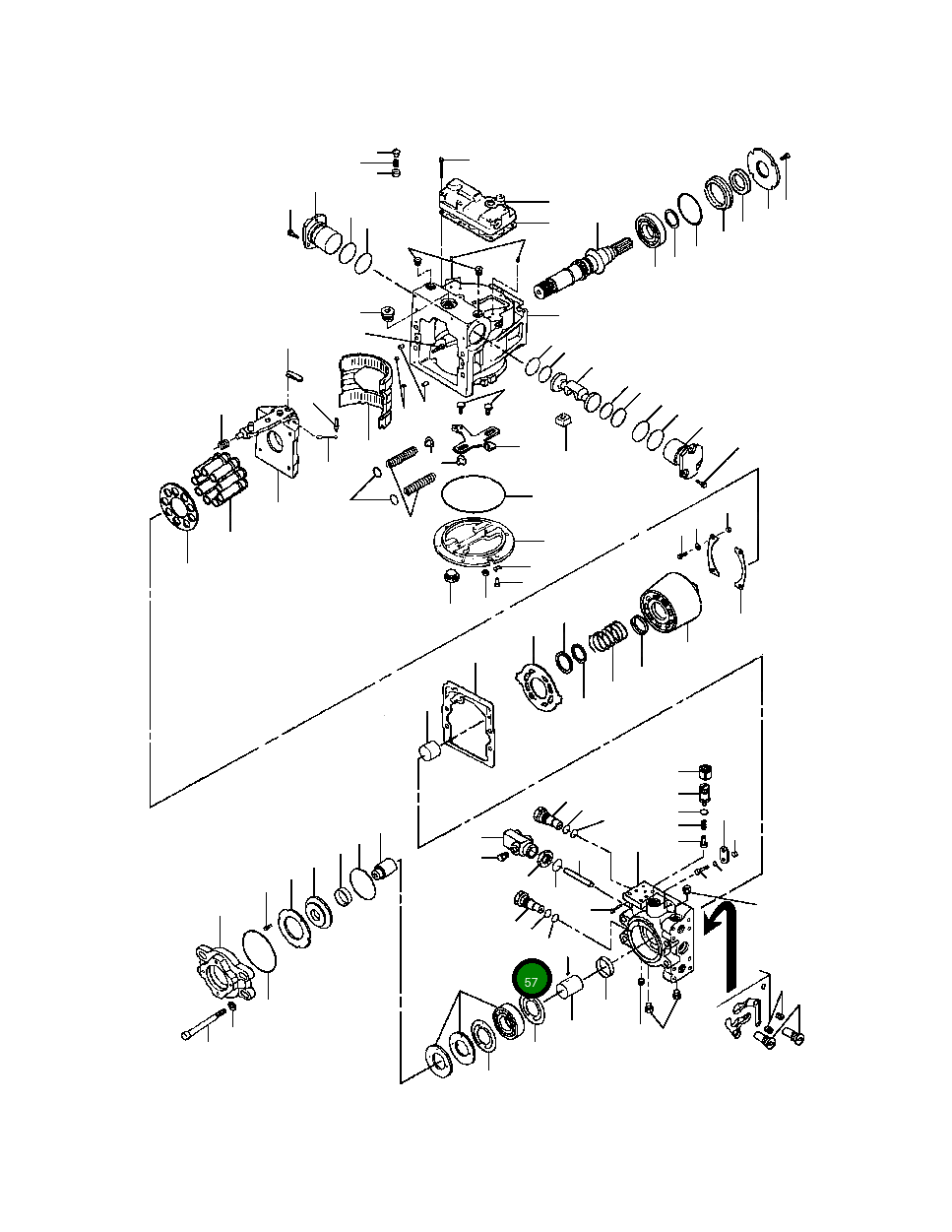 57