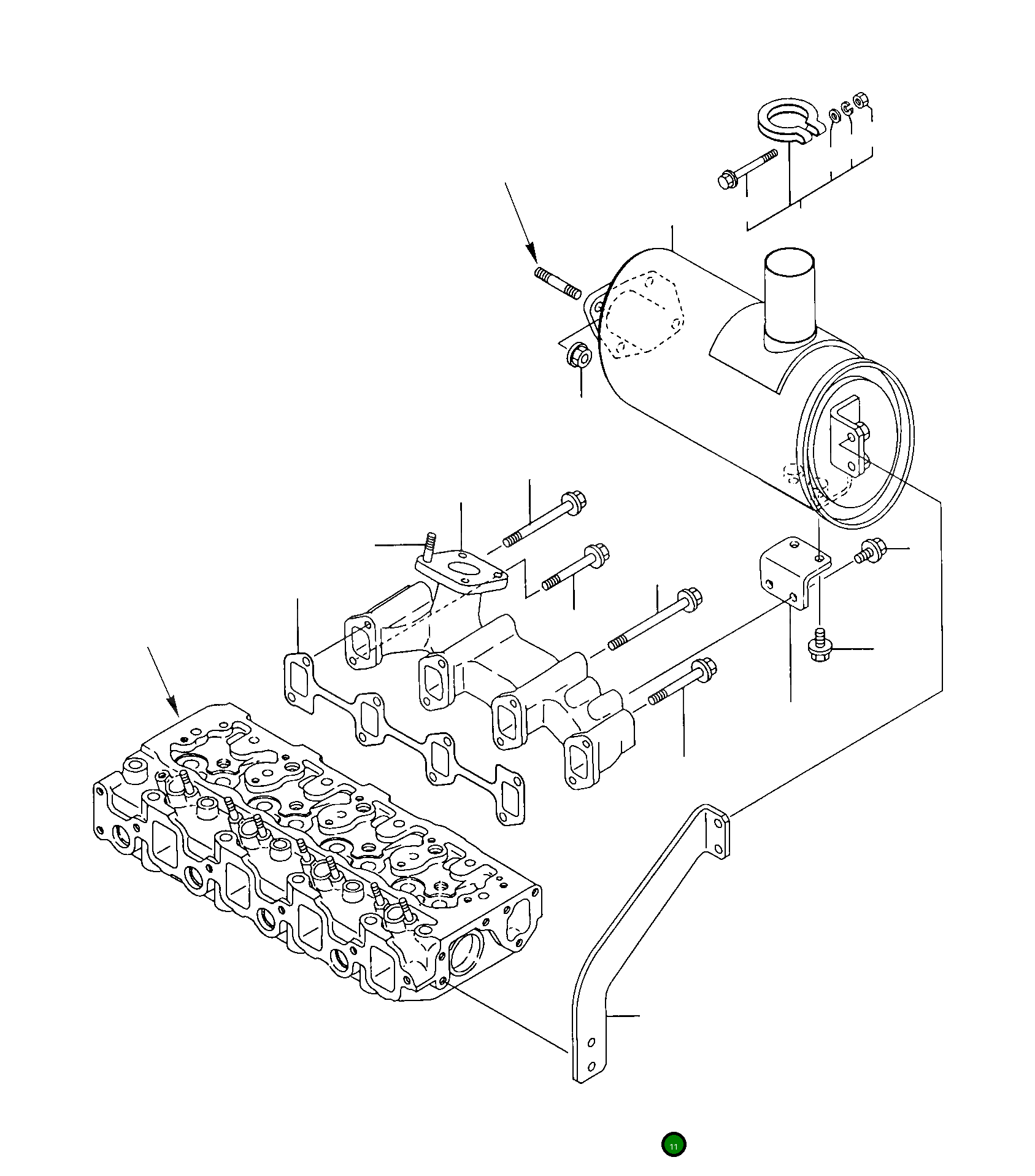 11