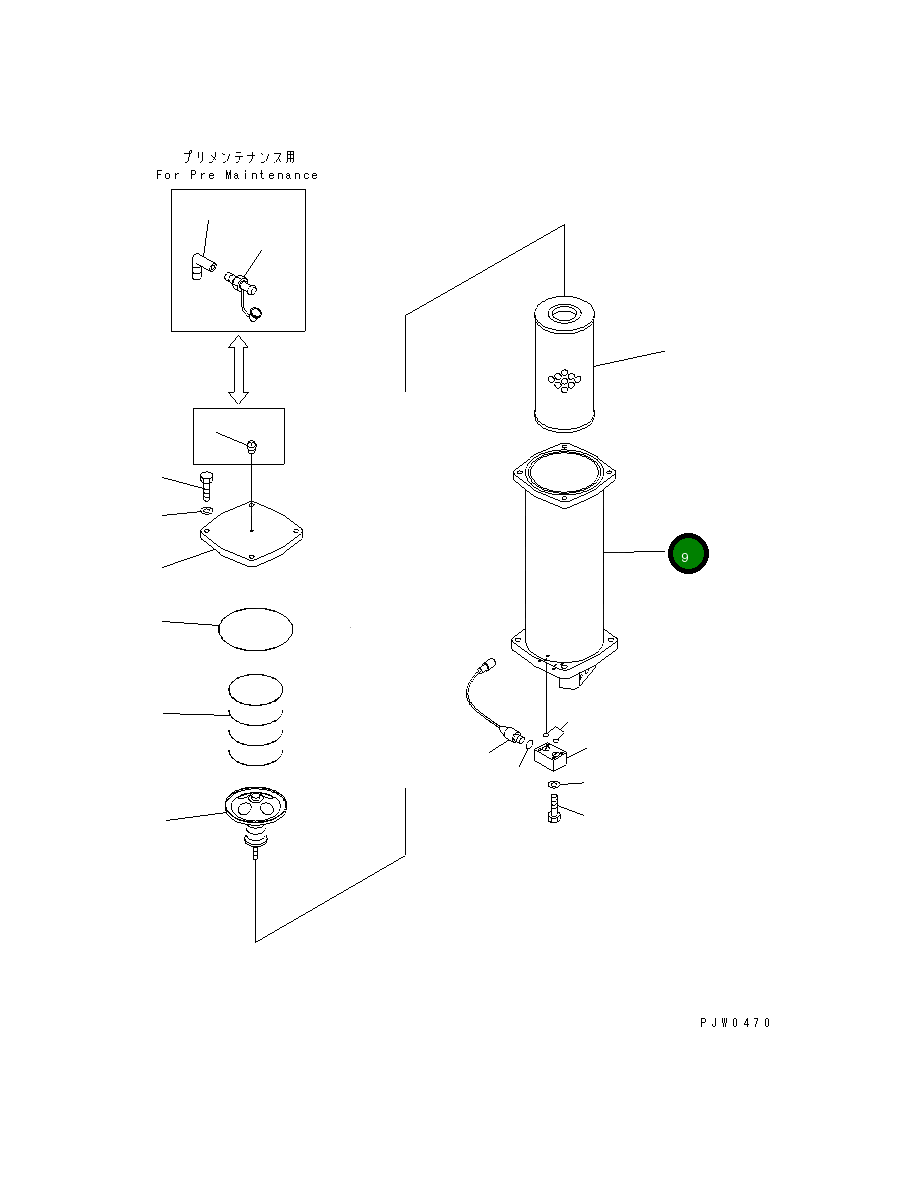 プリメンテナンス用
For Pre Maintenance

9

PJW0470