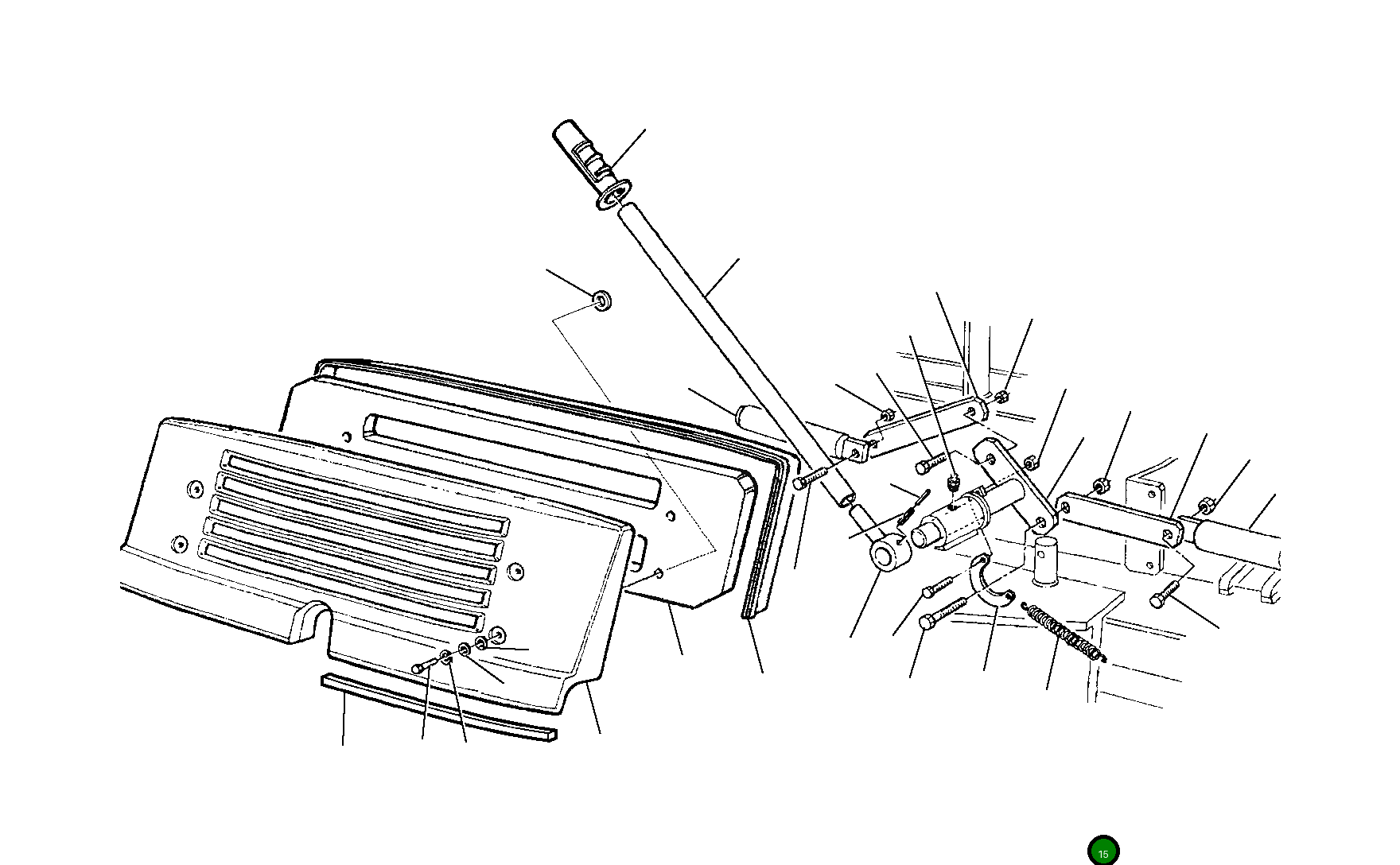 15