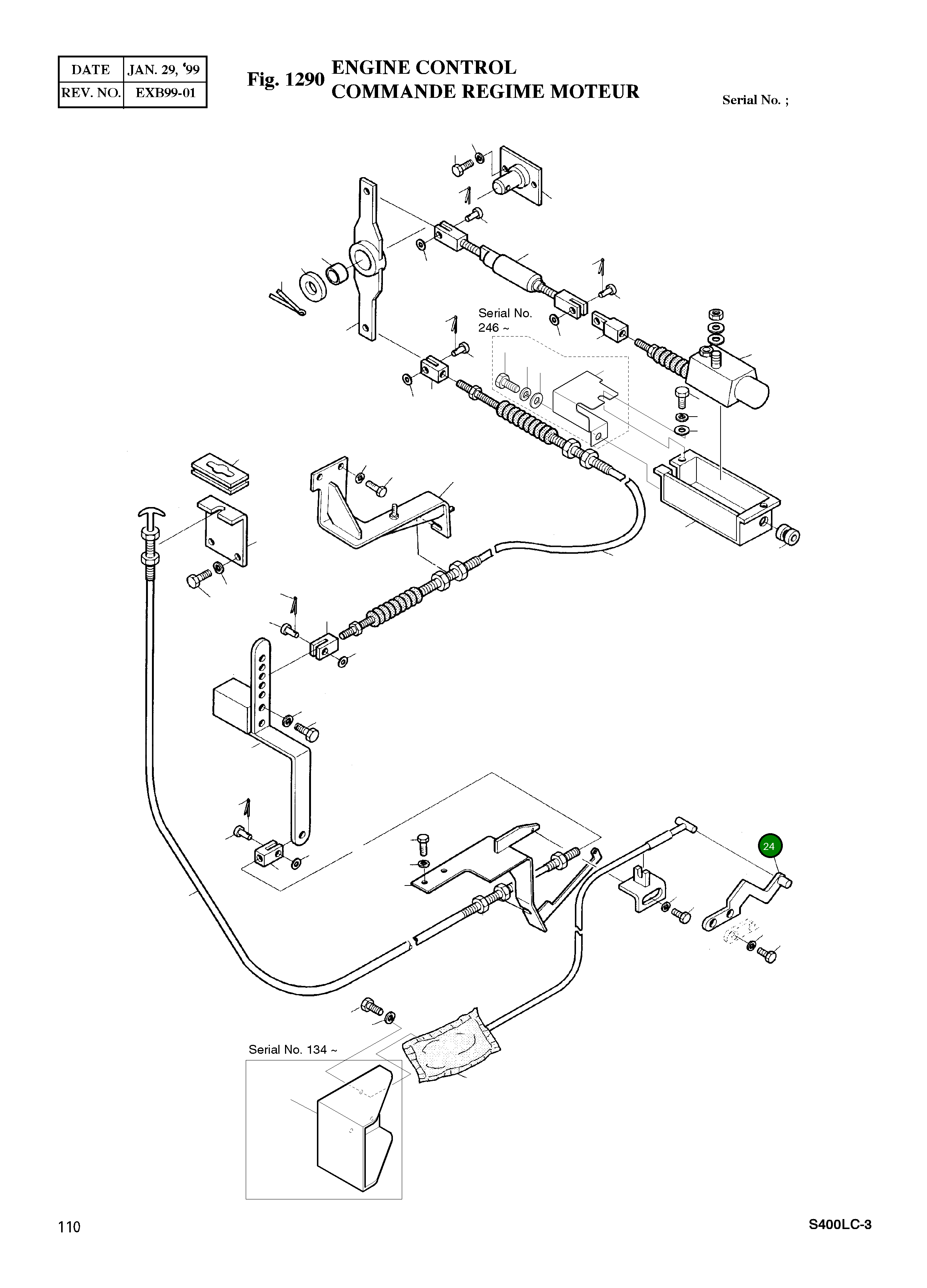 | DATE | JAN. 29, '99 |
|---|---|
| REV. NO. | EXB99-01 |

Fig. 1290 ENGINE CONTROL
COMMANDE REGIME MOTEUR

Serial No. ;

Serial No. 246 ~

24

Serial No. 134 ~

110

S400LC-3