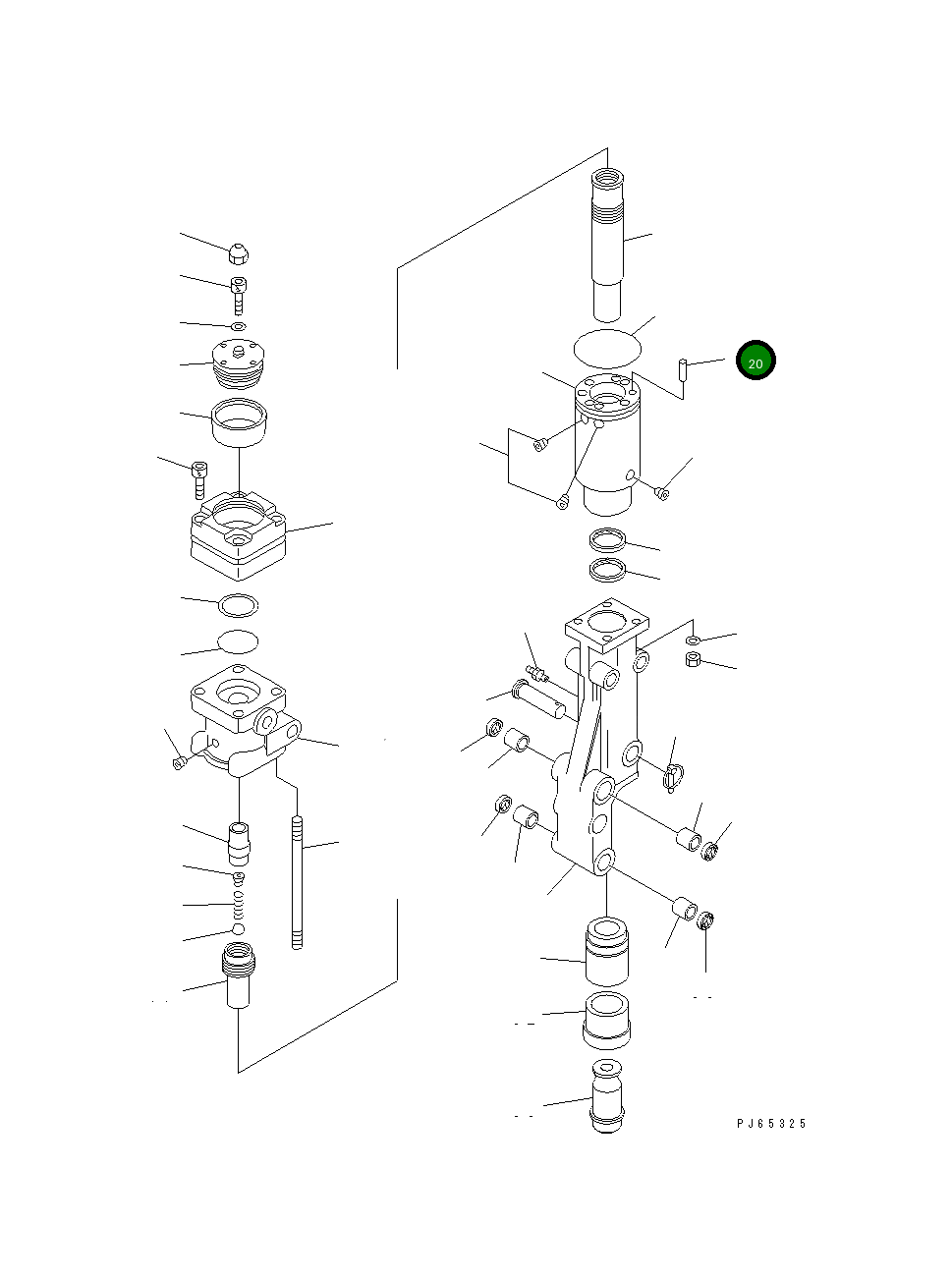 20

PJ65325