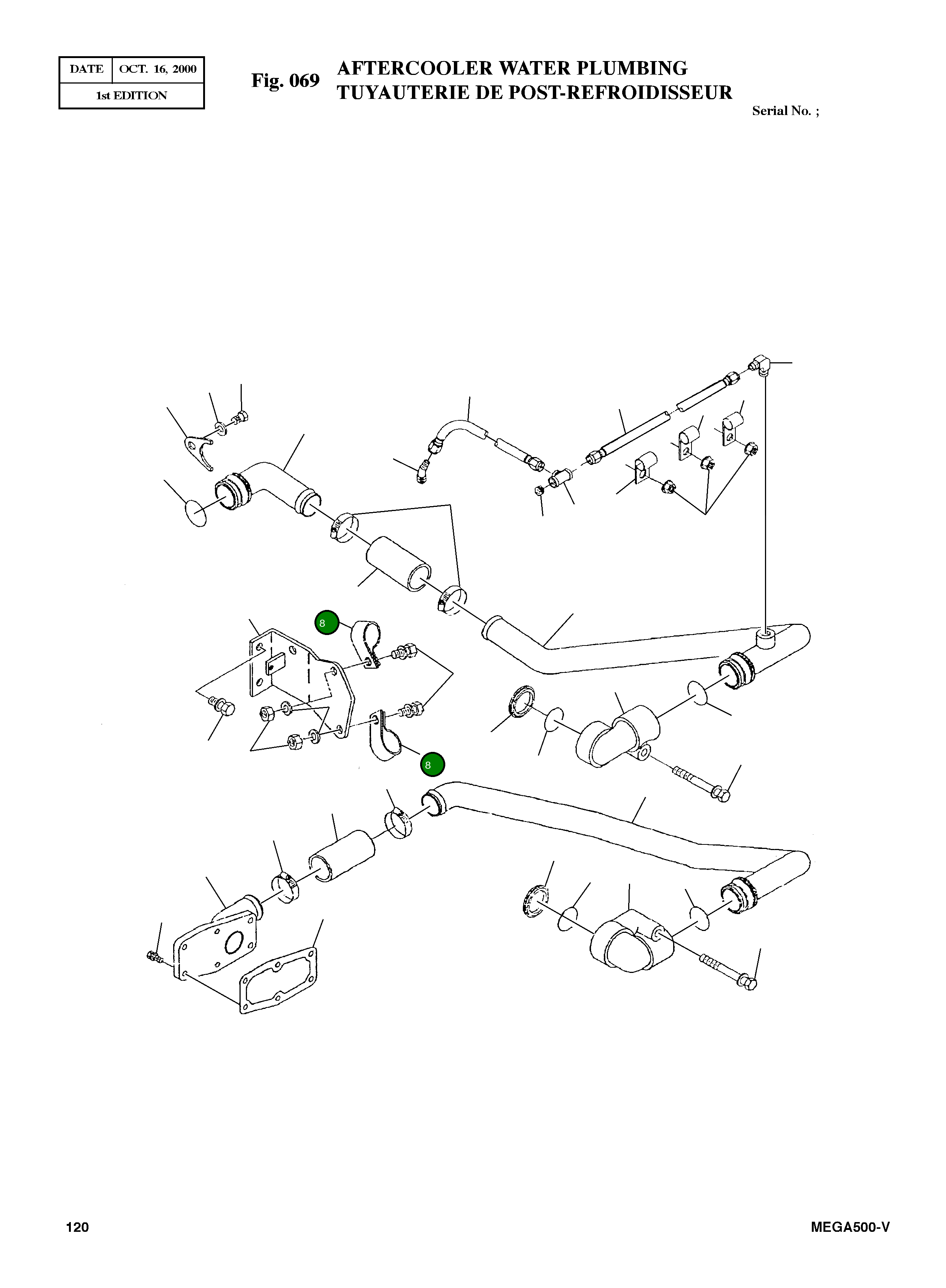 | DATE | OCT. 16, 2000 |
|---|---|
| 1st EDITION | |

Fig. 069 AFTERCOOLER WATER PLUMBING
TUYAUTERIE DE POST-REFROIDISSEUR

Serial No. ;

8

8

120

MEGA500-V