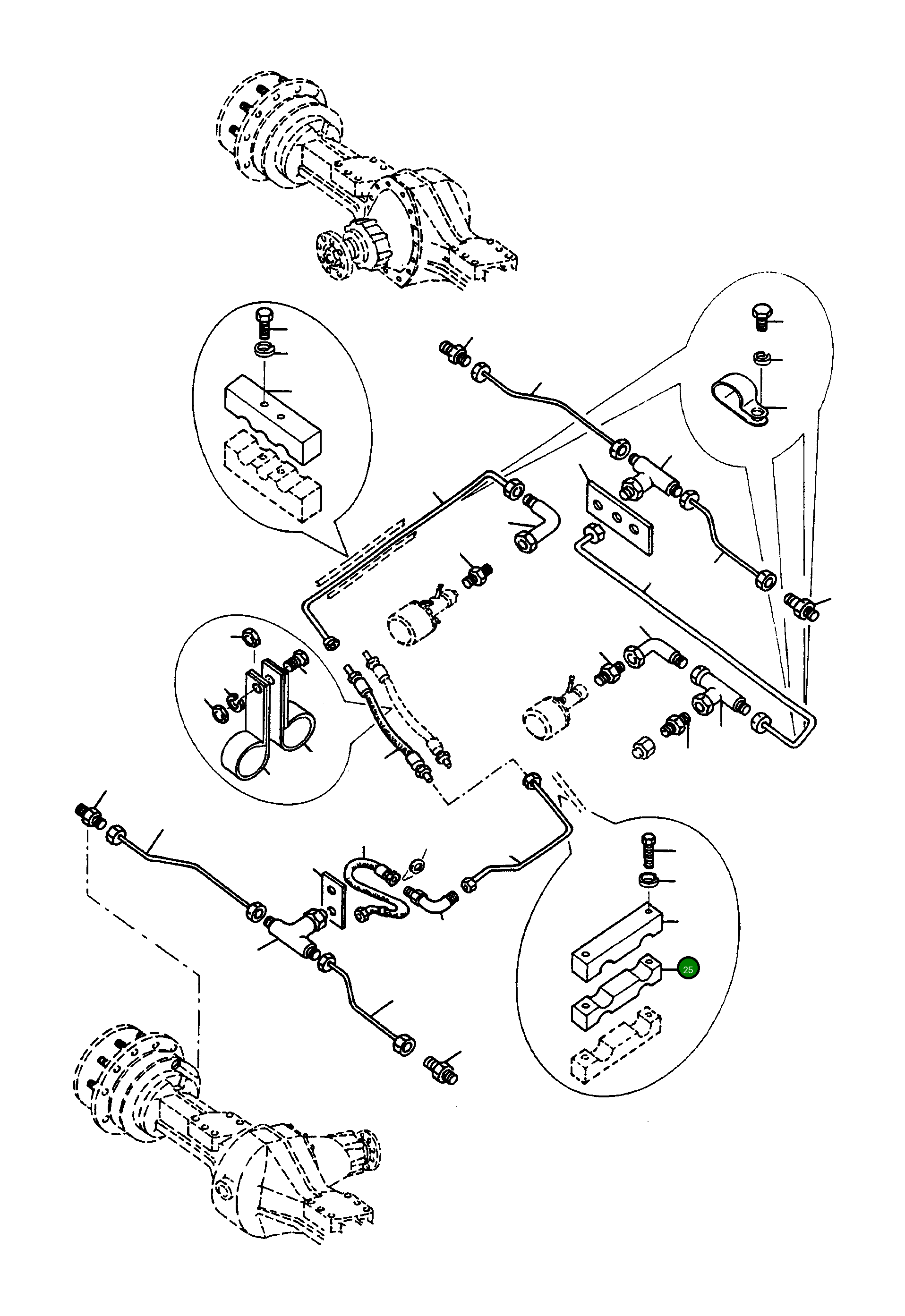 25