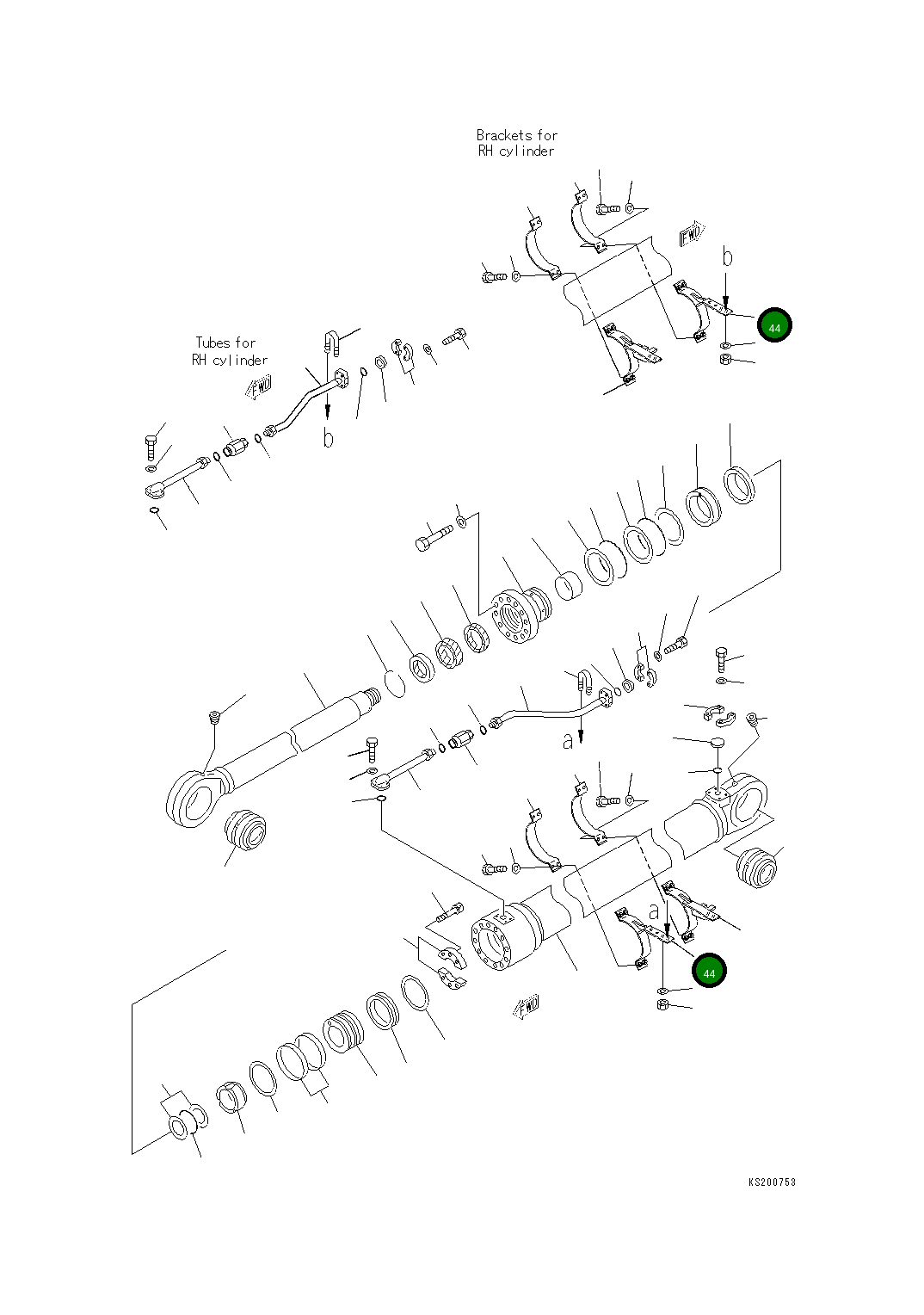 Brackets for
RH cylinder

FWD

b

44

Tubes for
RH cylinder

FWD

b

a

a

44

FWD

KS200753