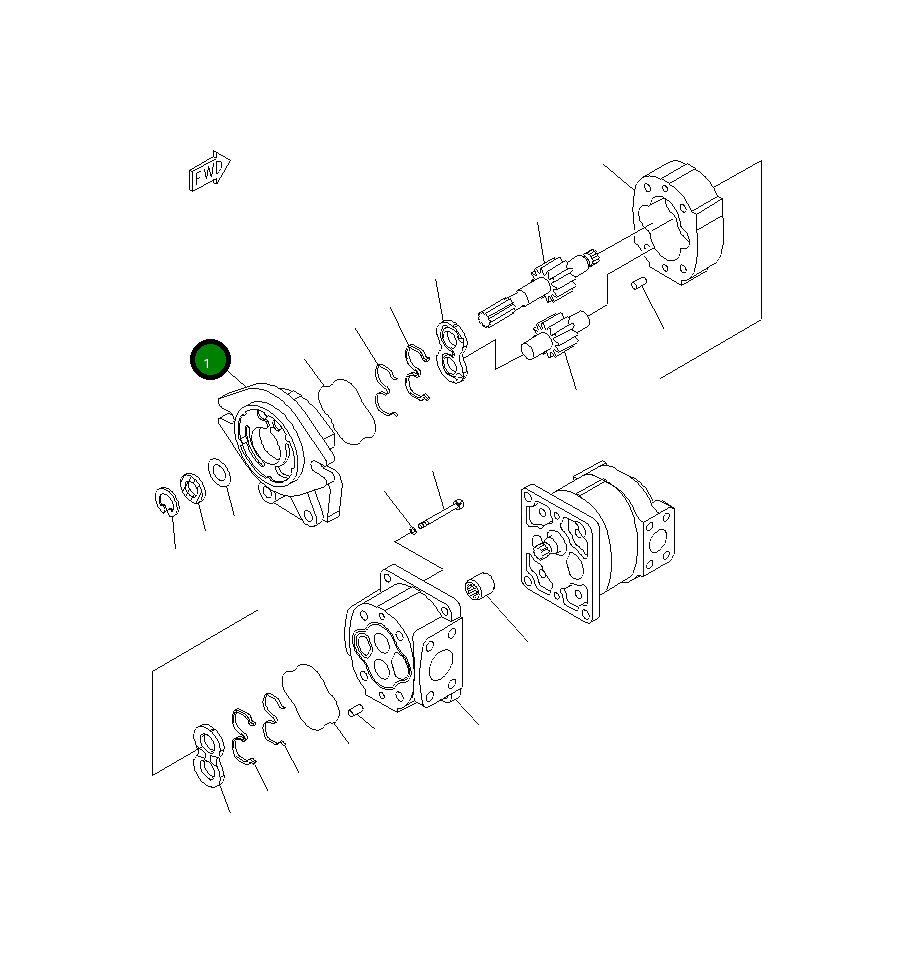 FWD

1