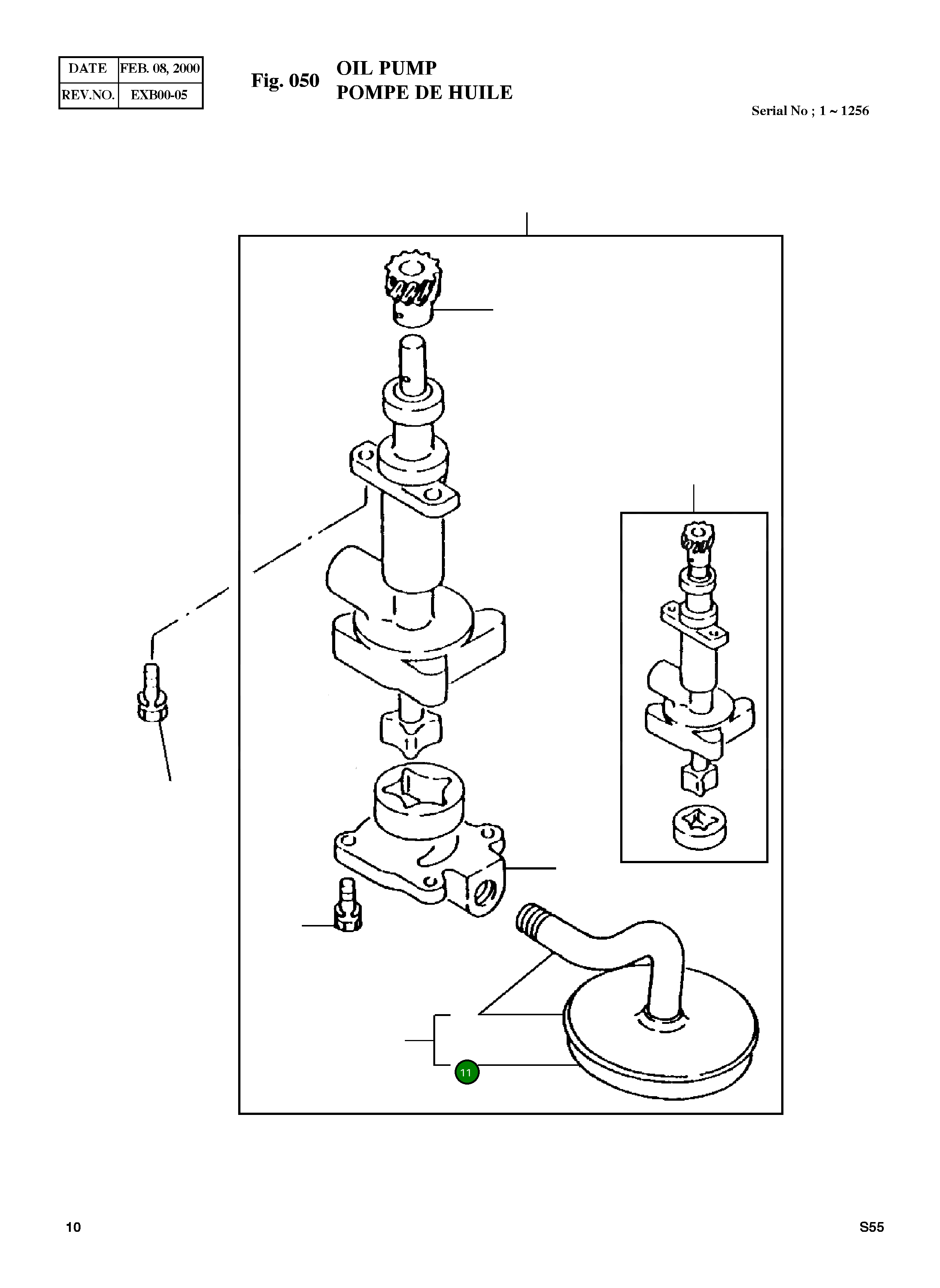 | DATE | FEB. 08, 2000 |
|---|---|
| REV.NO. | EXB00-05 |

Fig. 050 OIL PUMP
POMPE DE HUILE

Serial No ; 1 ~ 1256

11

10

S55