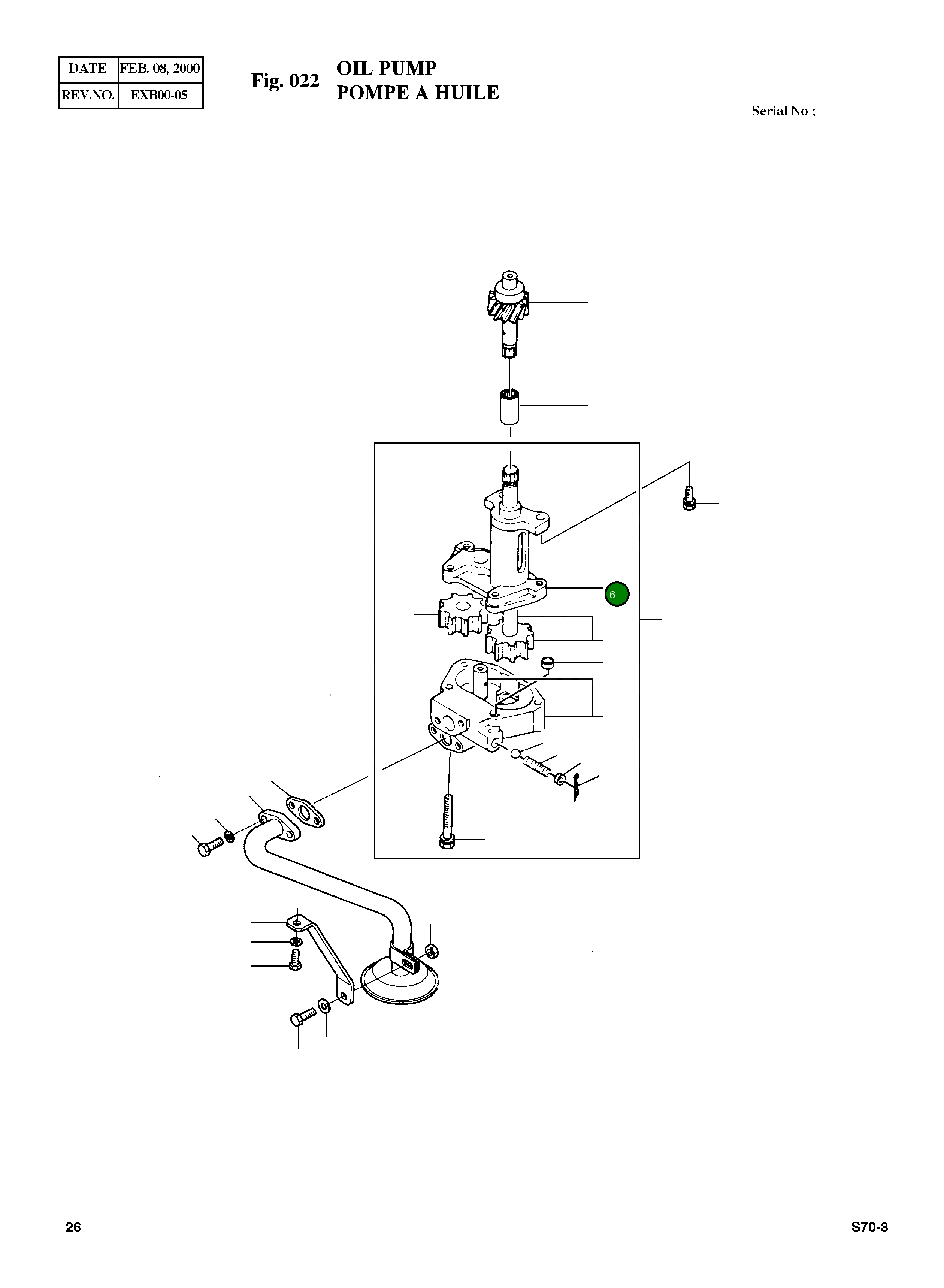 | DATE | FEB. 08, 2000 |
|---|---|
| REV.NO. | EXB00-05 |

Fig. 022 OIL PUMP
POMPE A HUILE

Serial No ;

6

26

S70-3