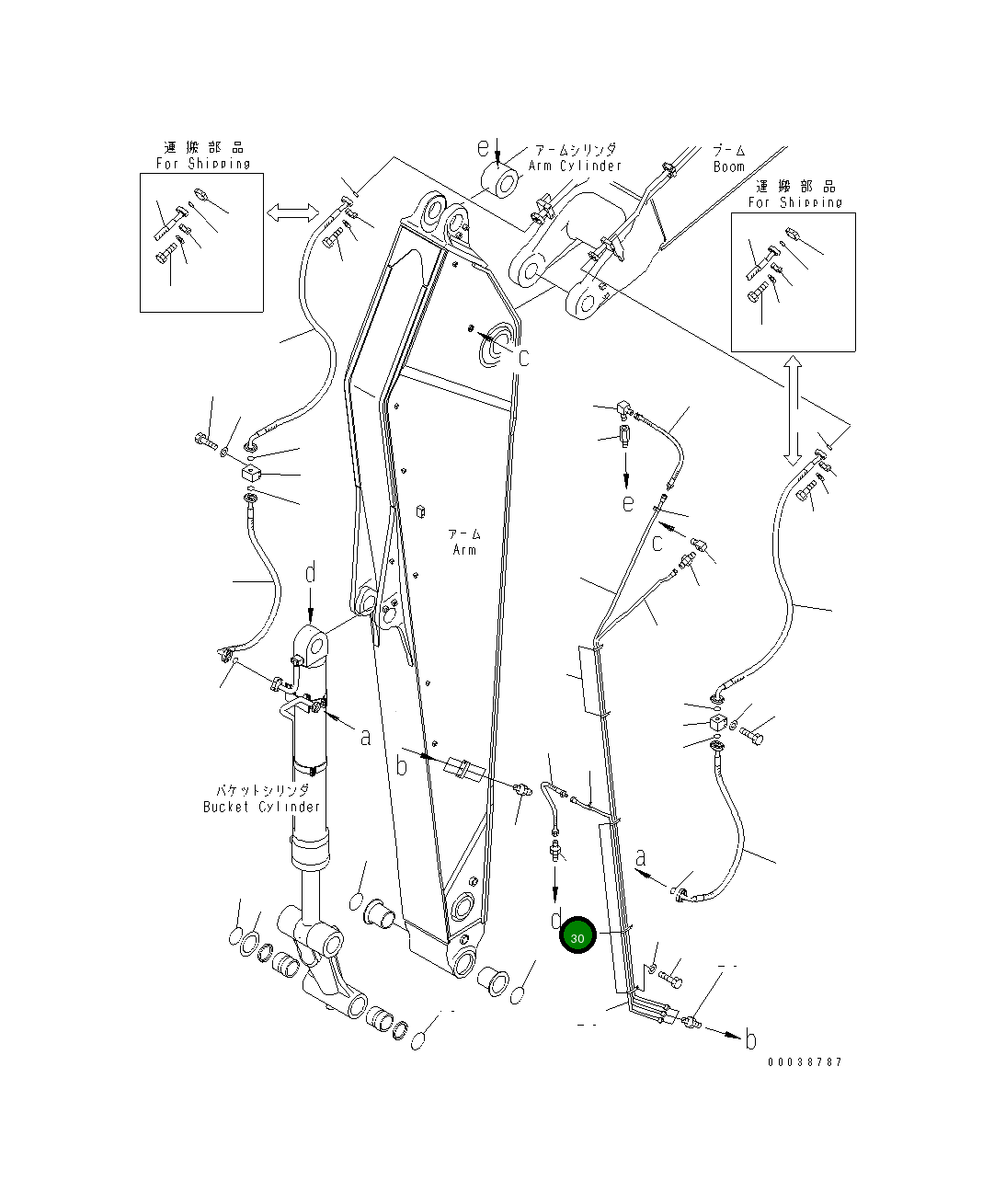 運搬部品
For Shipping

e
アームシリンダ
Arm Cylinder

ブーム
Boom

運搬部品
For Shipping

c

e

c

アーム
Arm

d

a

b

バケットシリンダ
Bucket Cylinder

a

d

30

b

00038787