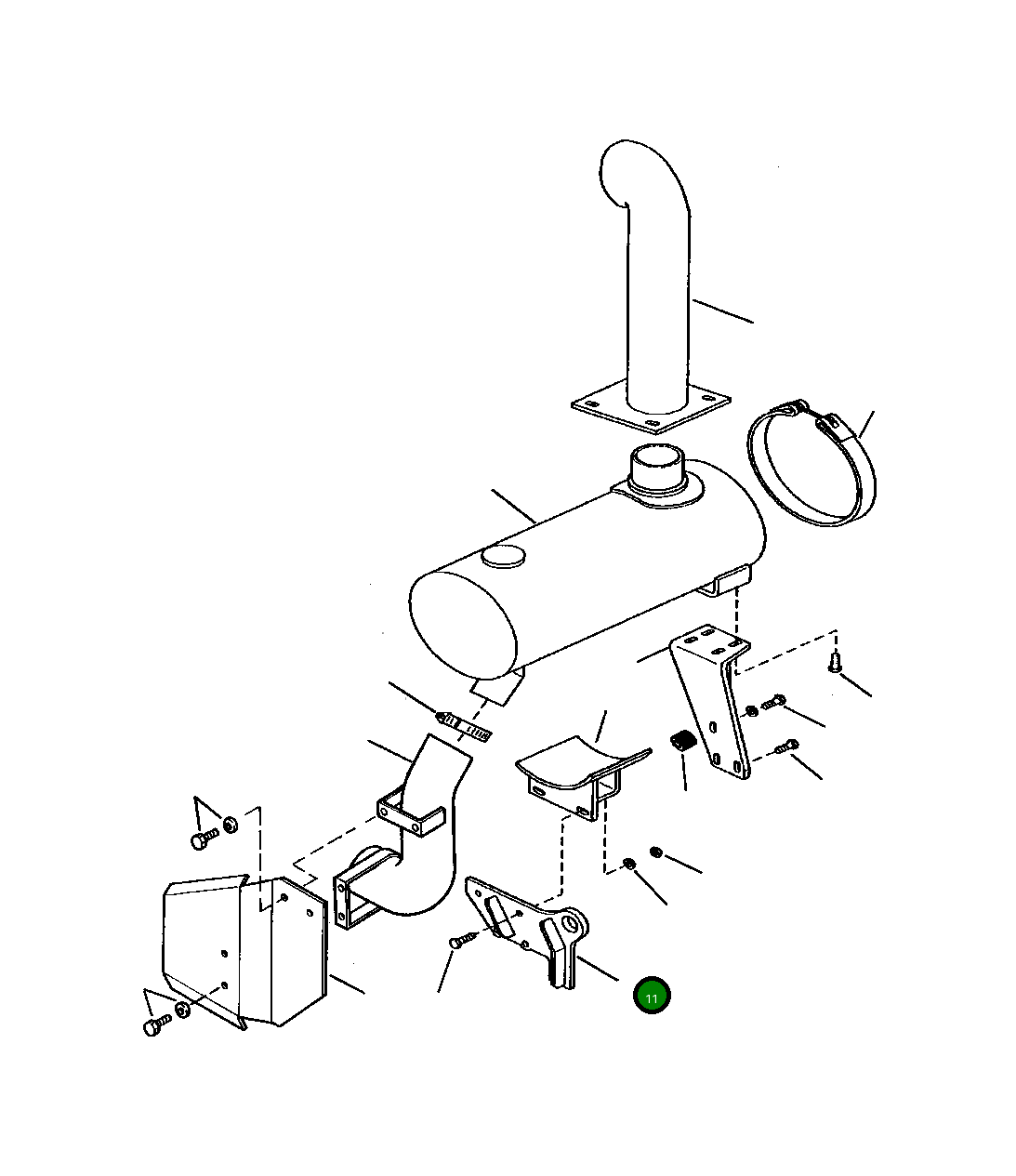 11