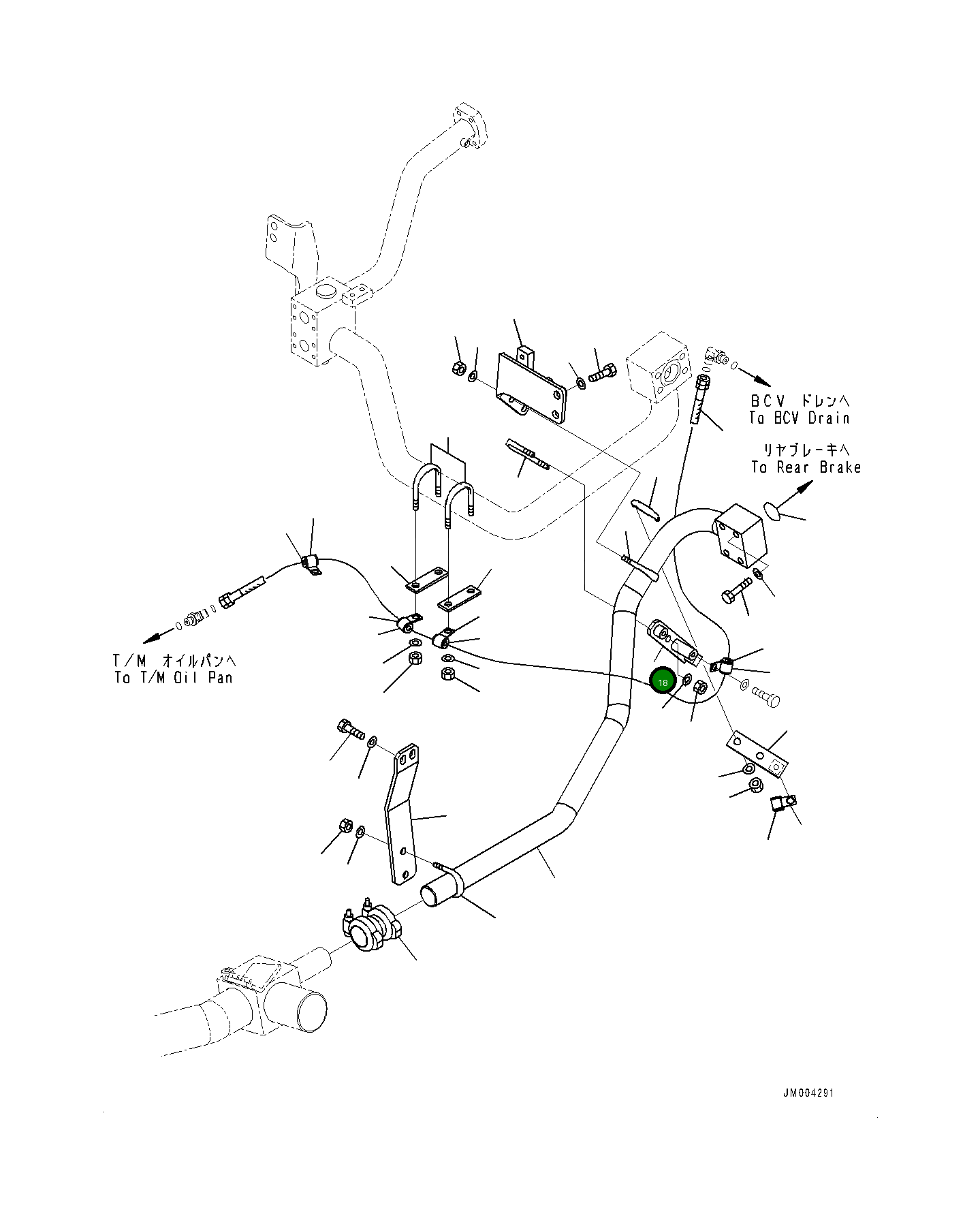 BCV ドレンへ
To BCV Drain

リヤブレーキへ
To Rear Brake

T/M オイルパンへ
To T/M Oil Pan

18

JM004291