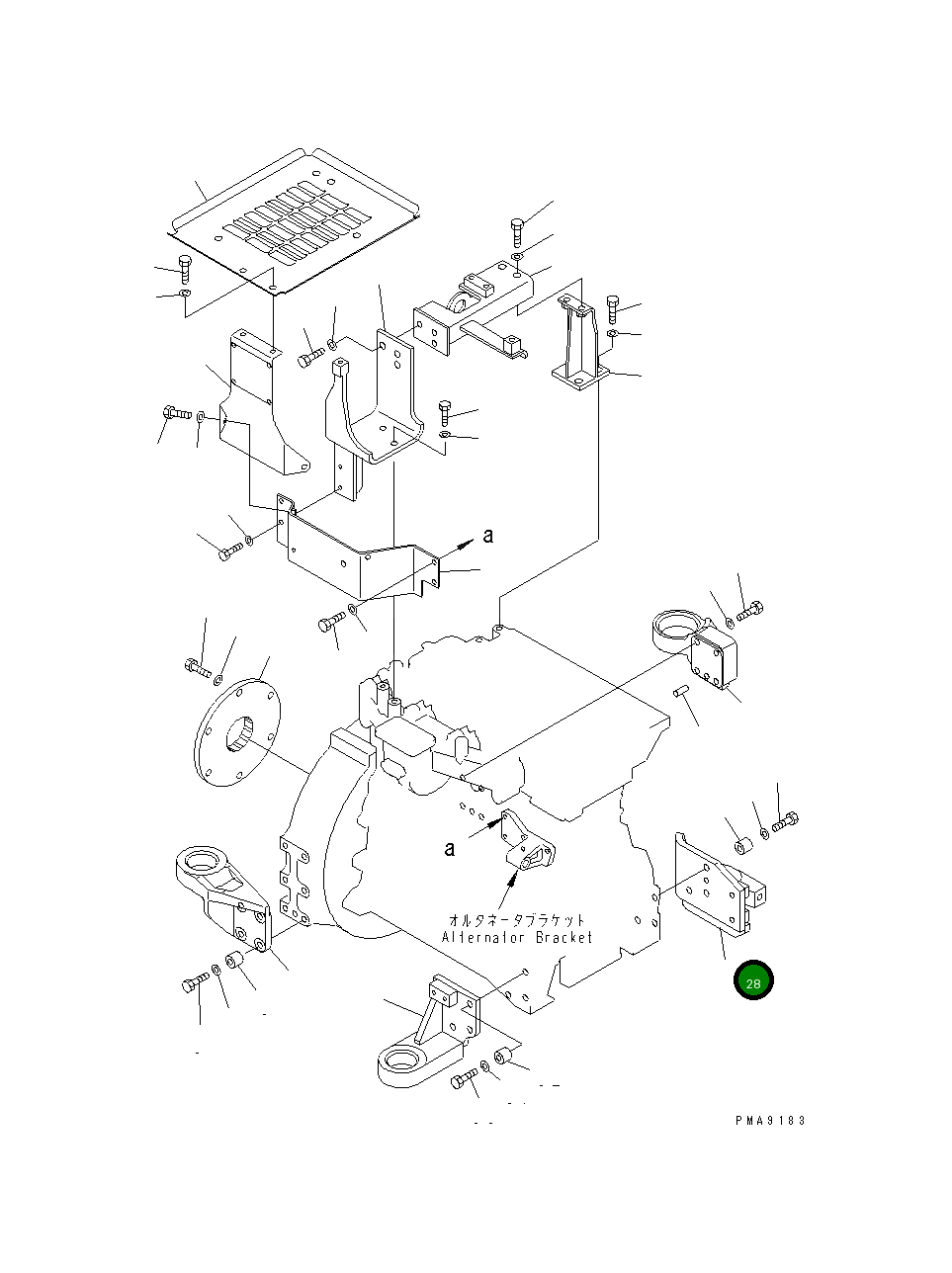 a

a

オルタネータブラケット
Alternator Bracket

28

PMA9183