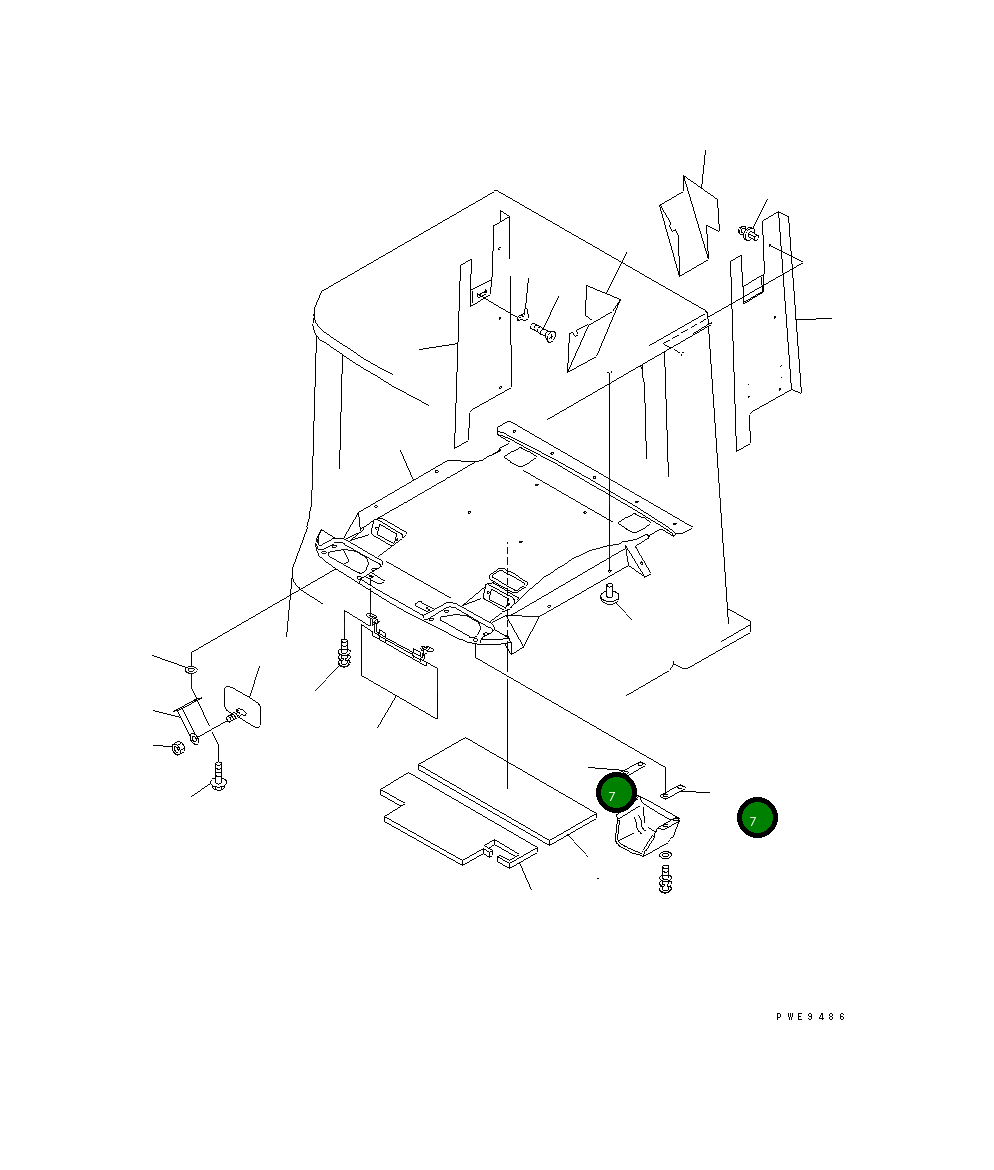 7
7
PWE9486