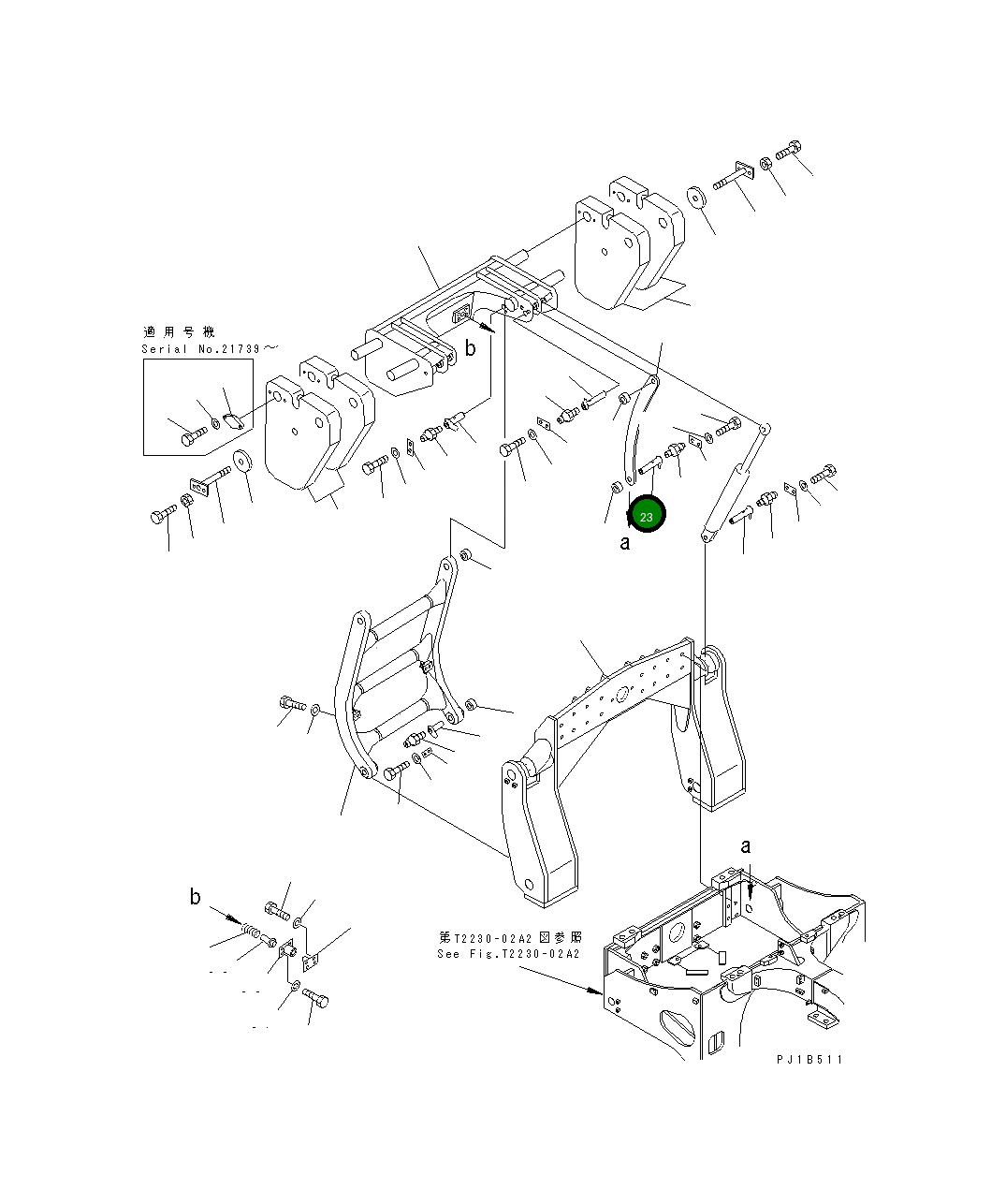 適用号機
Serial No.21739～

b

23

a

a

b

第T2230-02A2図参照
See Fig.T2230-02A2

PJ1B511