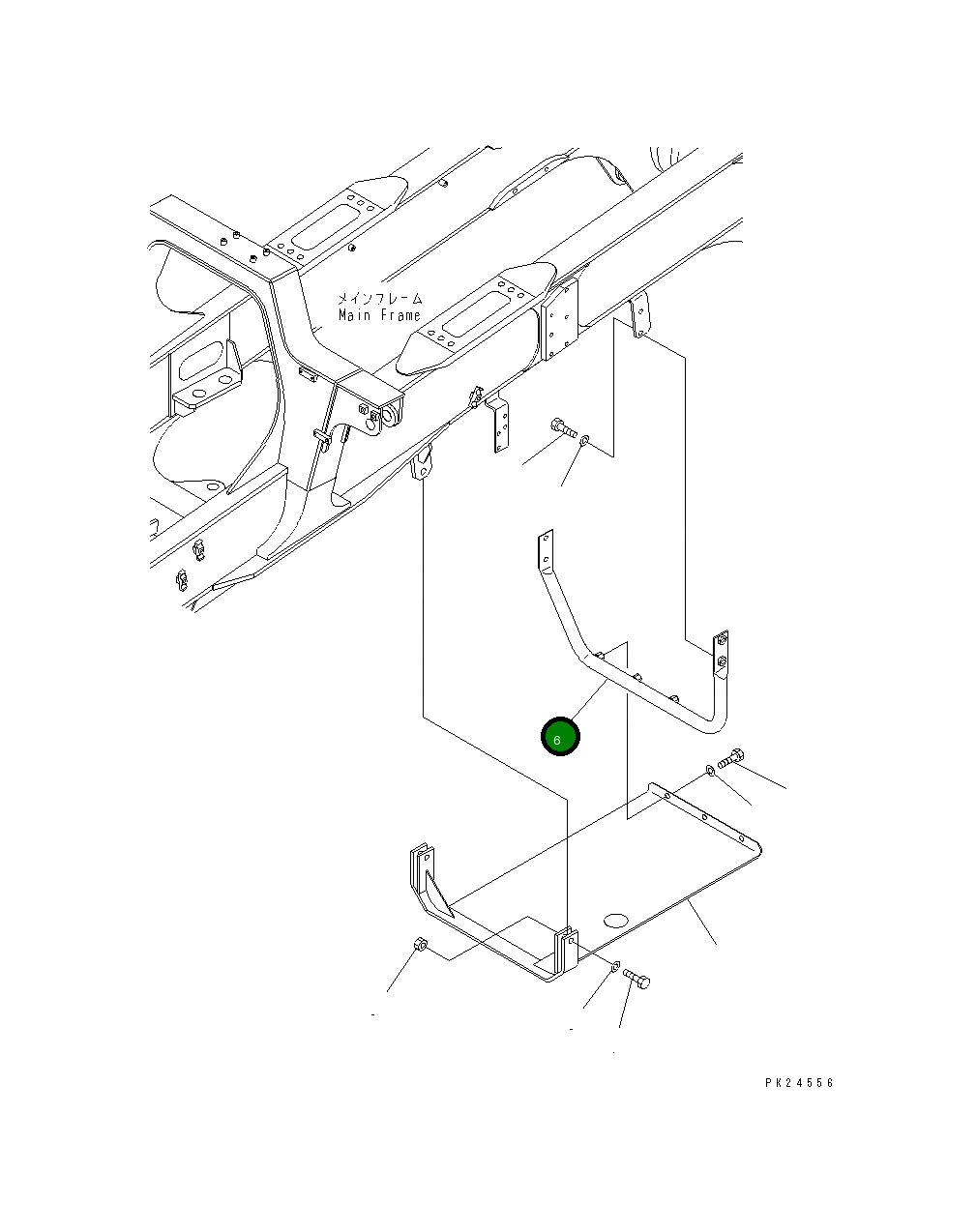 メインフレーム
Main Frame

6

PK24556