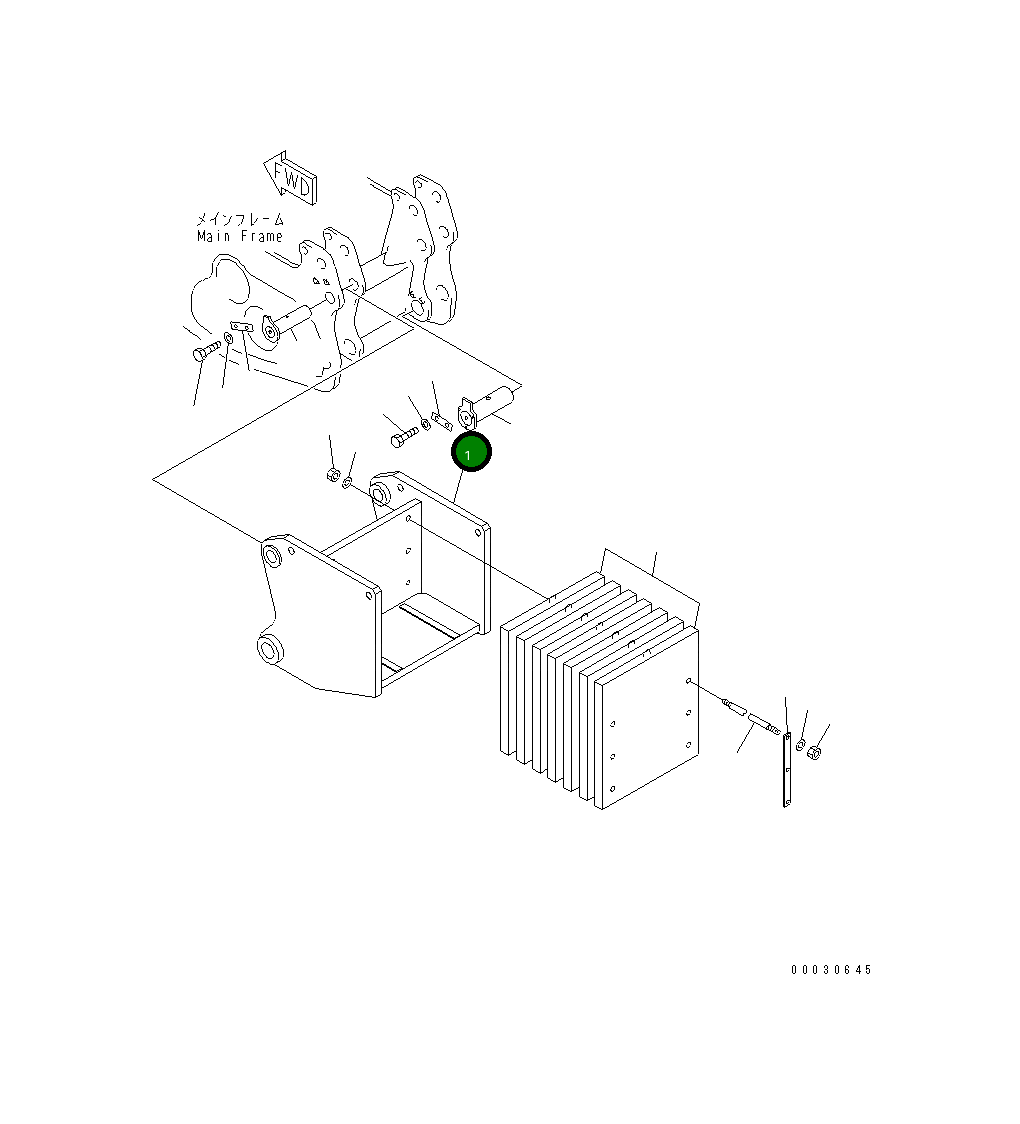 FWD

メインフレーム
Main Frame

1

00030645