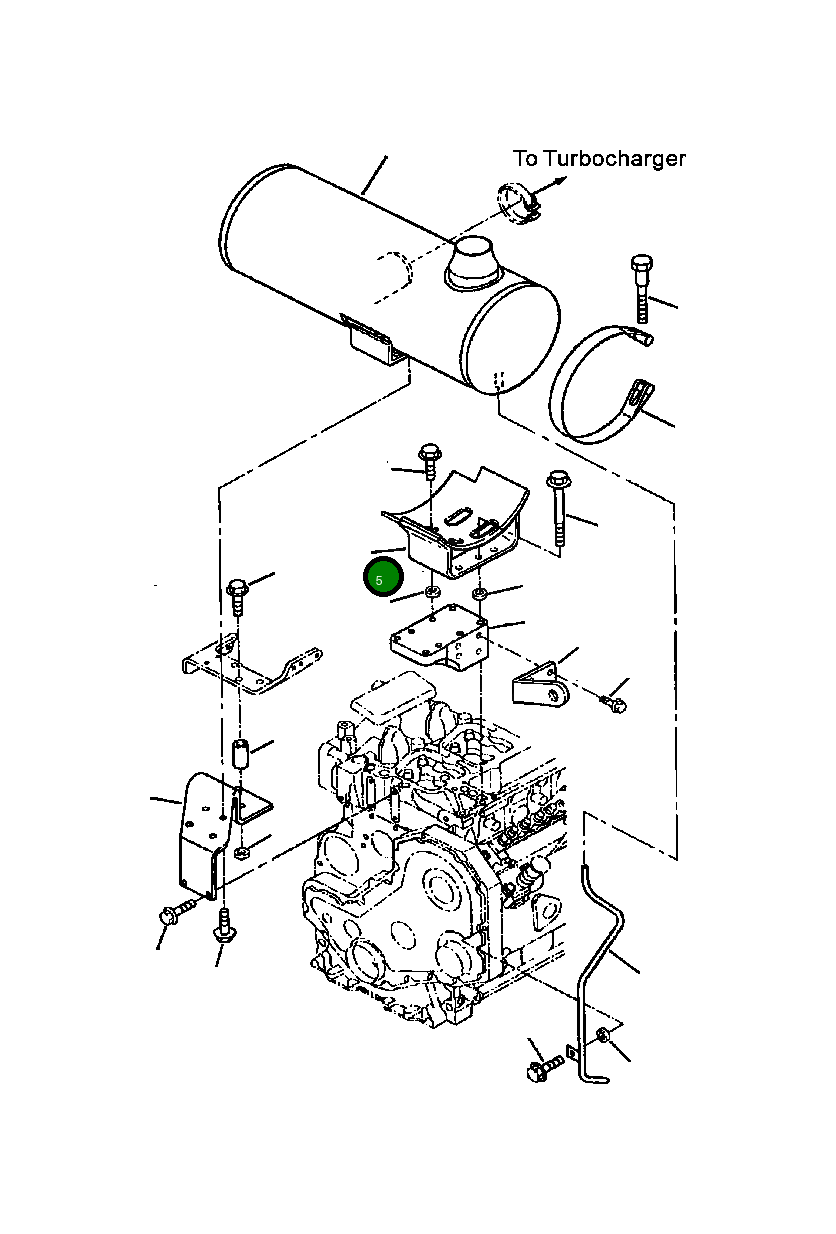 To Turbocharger

5