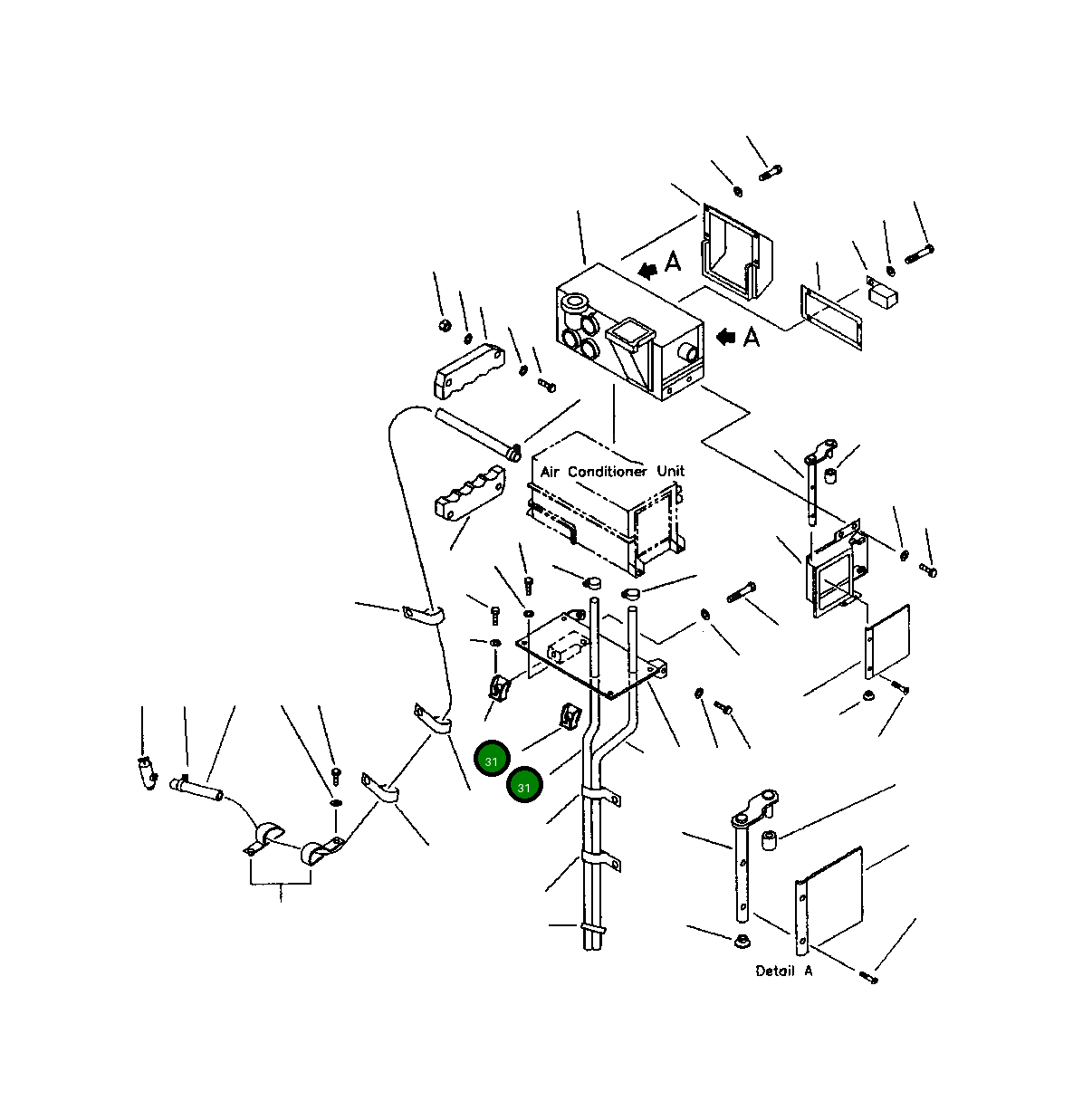 A
A
Air Conditioner Unit
31
31
Detail A