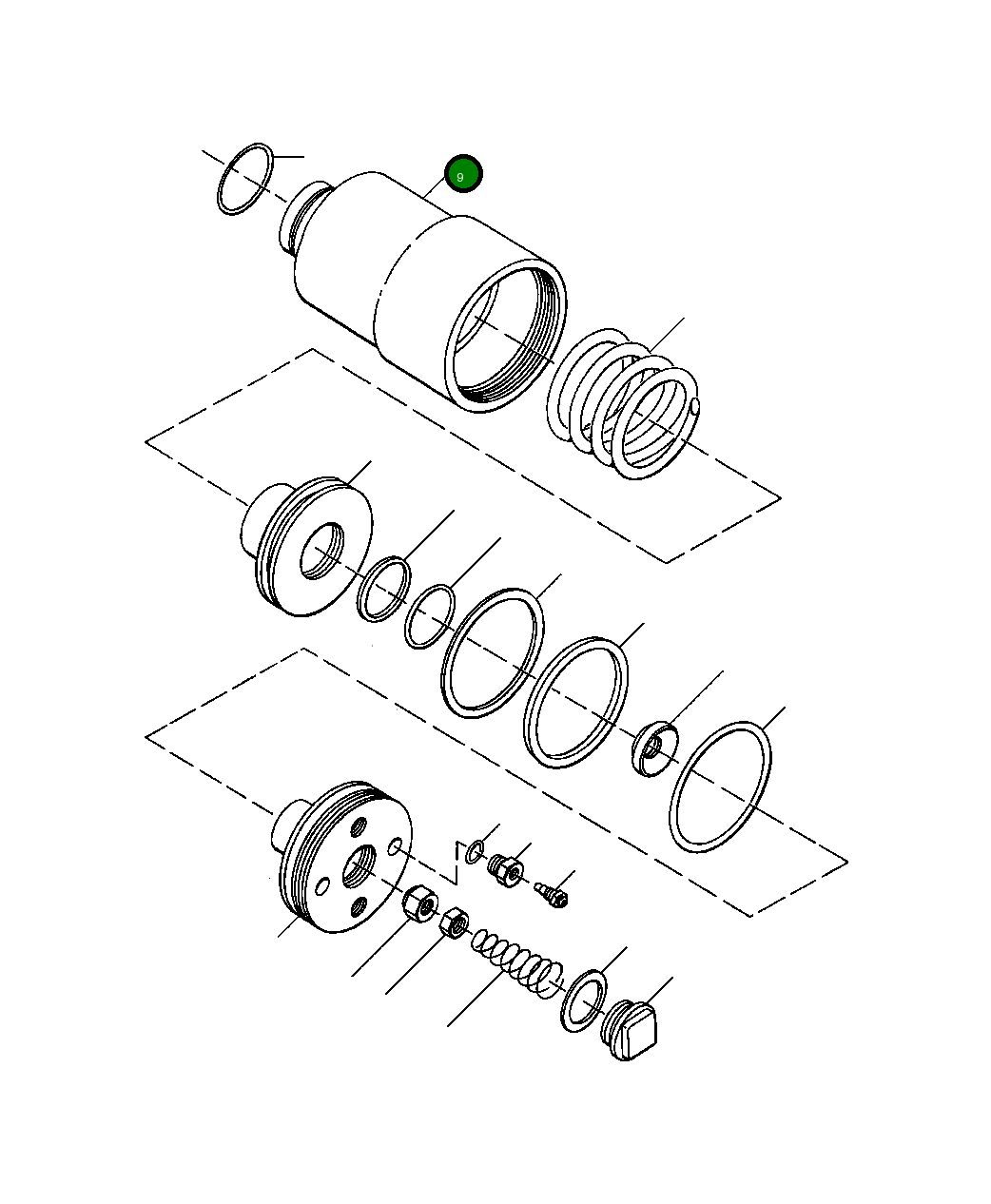 9