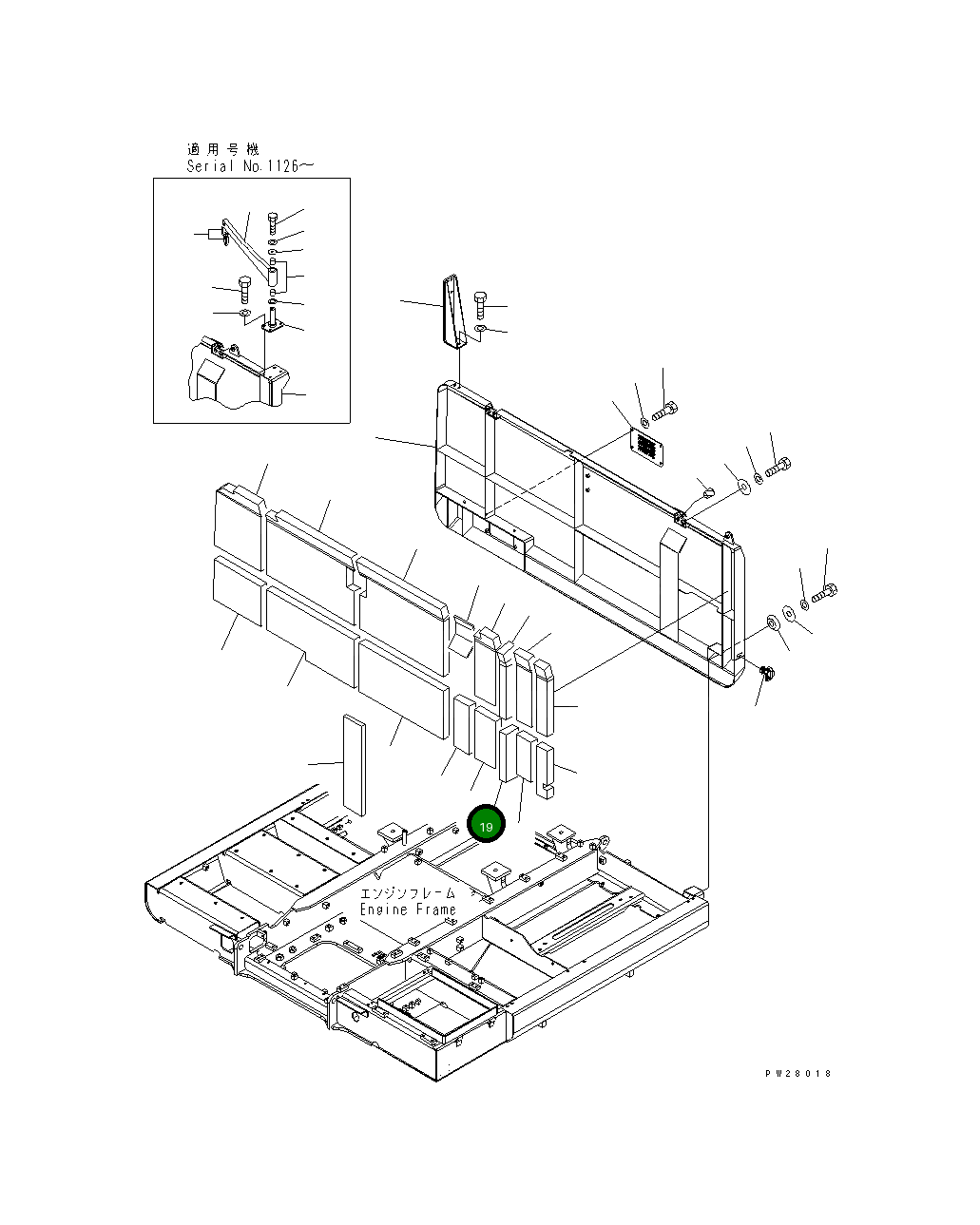 適用号機
Serial No.1126～

19

エンジンフレーム
Engine Frame

PW28018