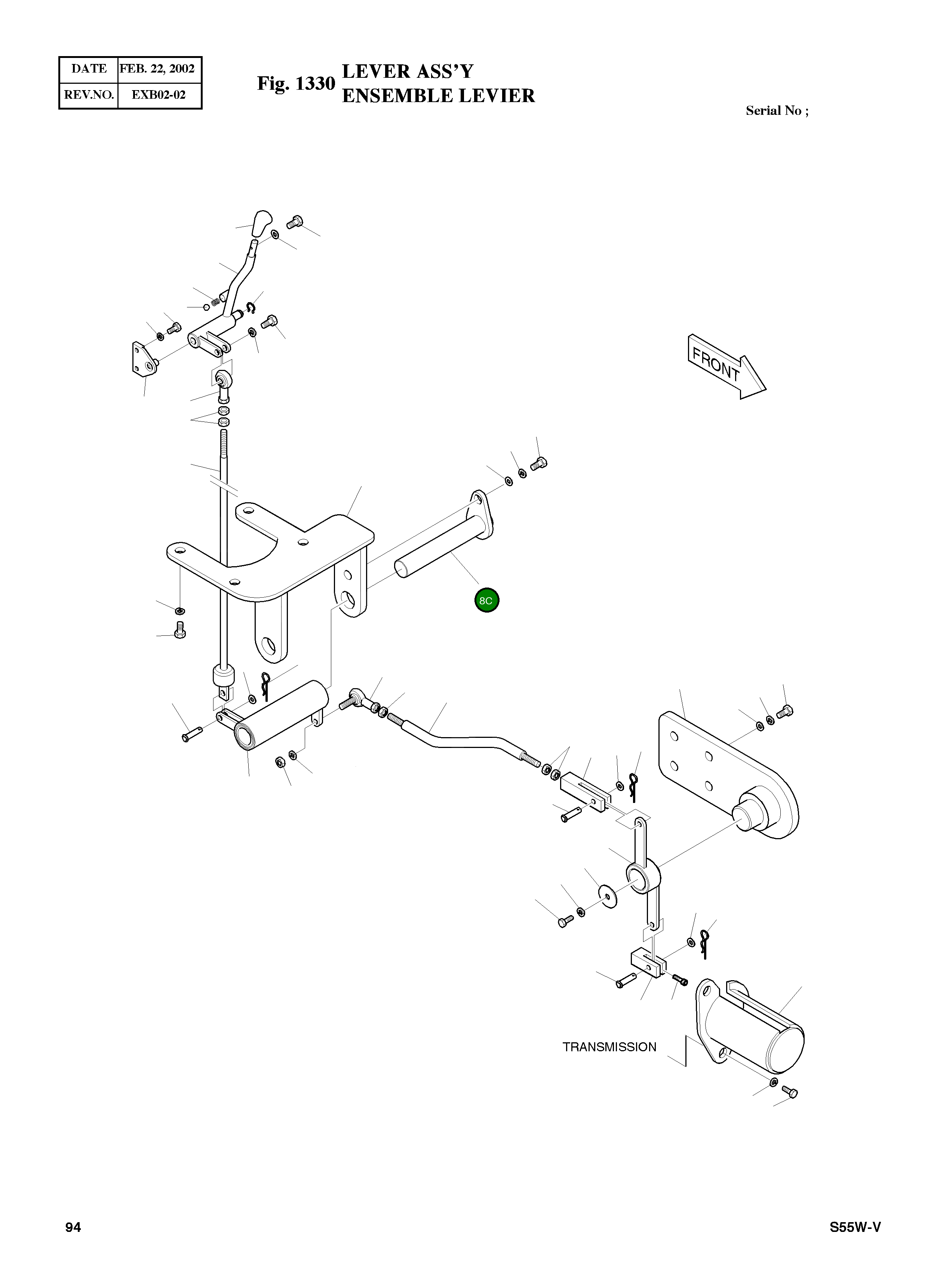 | DATE | FEB. 22, 2002 |
|---|---|
| REV.NO. | EXB02-02 |

Fig. 1330 LEVER ASS'Y
ENSEMBLE LEVIER

Serial No ;

FRONT

8C

TRANSMISSION

94

S55W-V