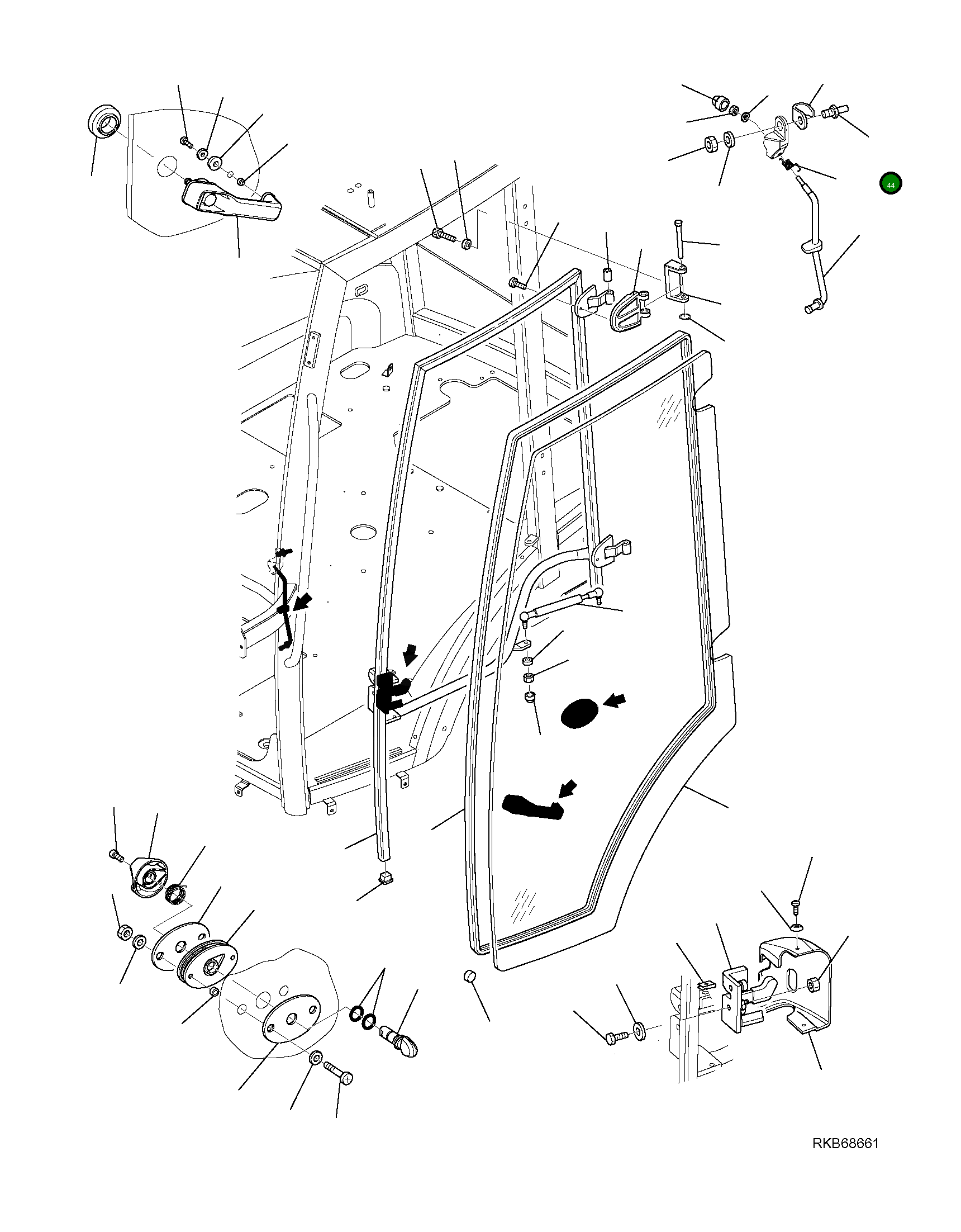 44

RKB68661