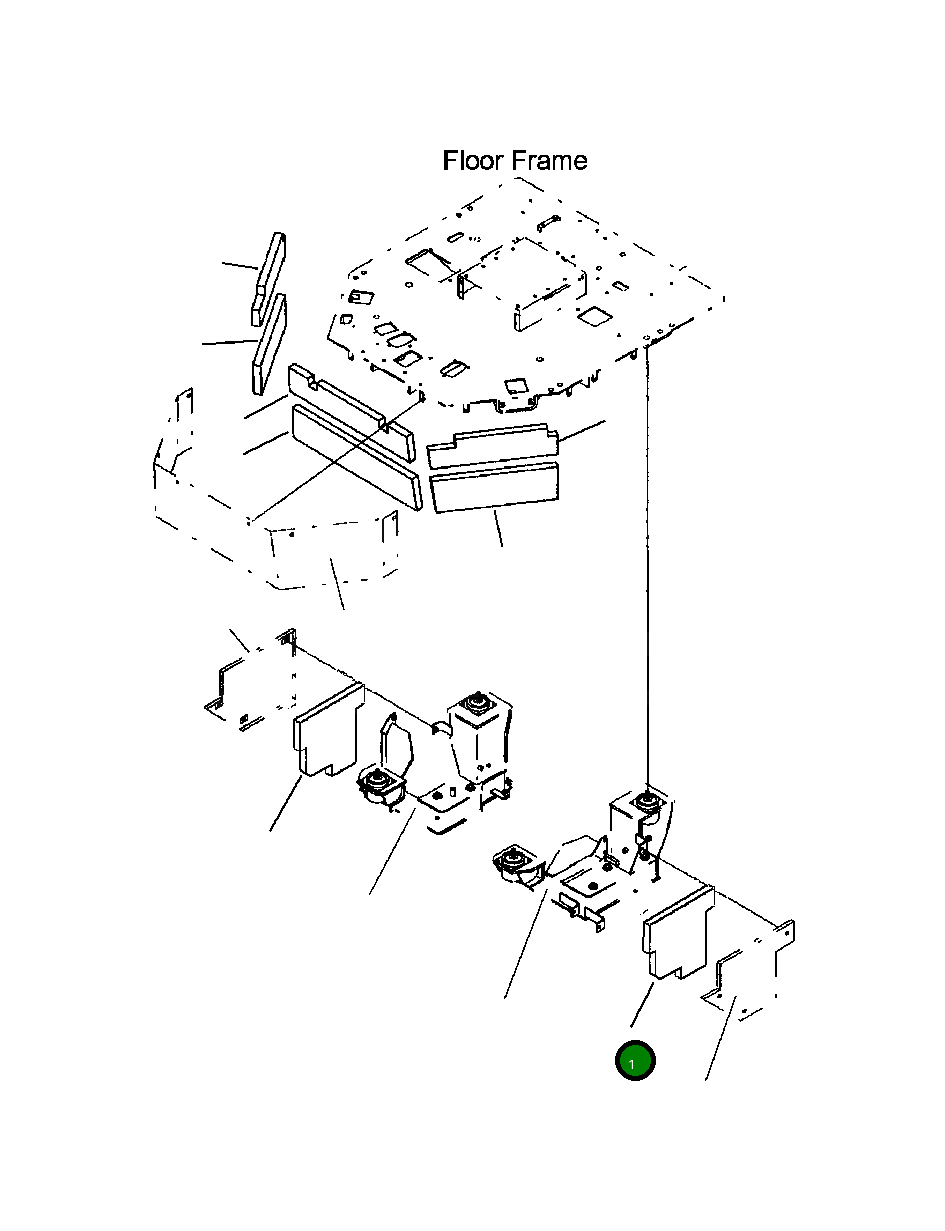 Floor Frame

1