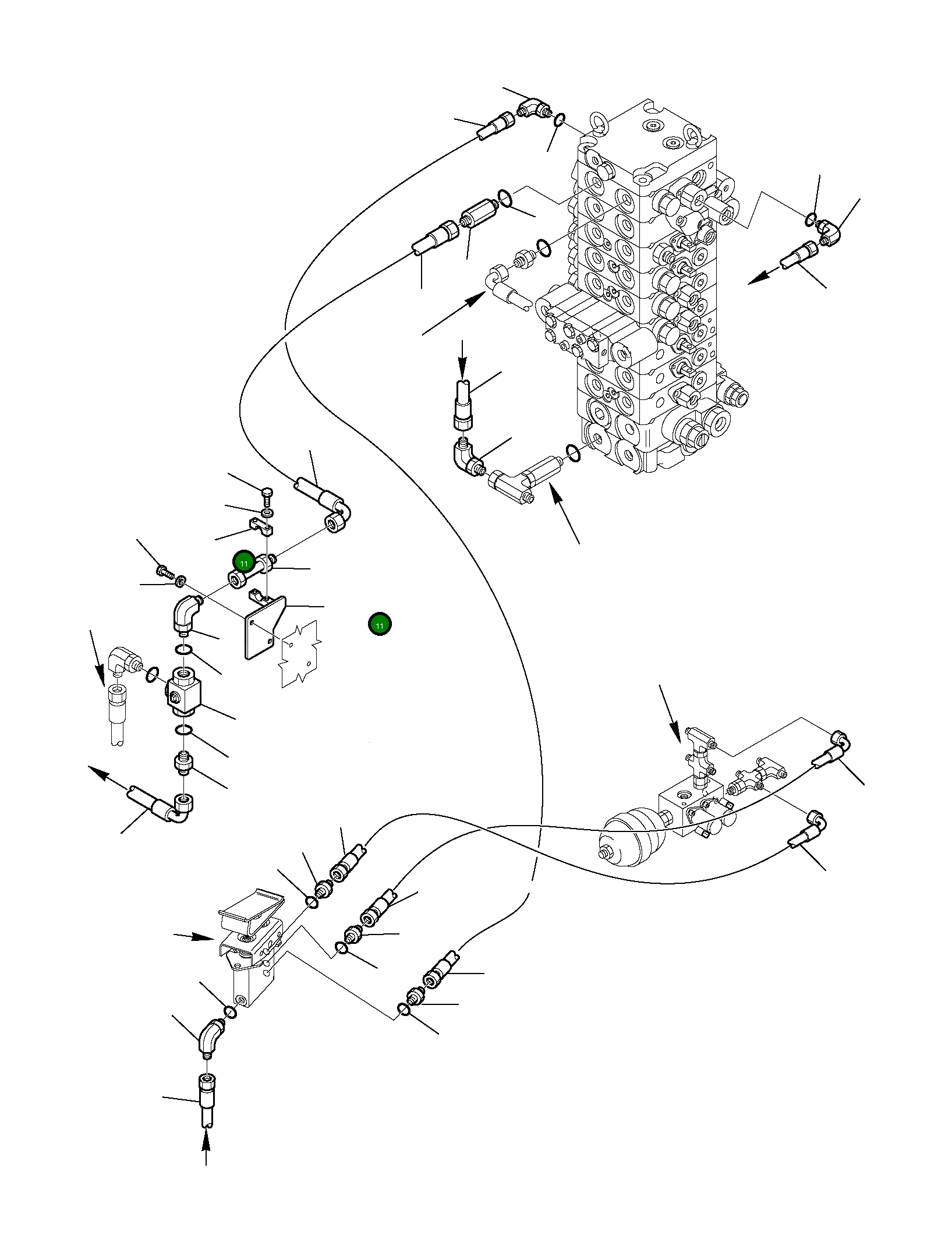 11
11