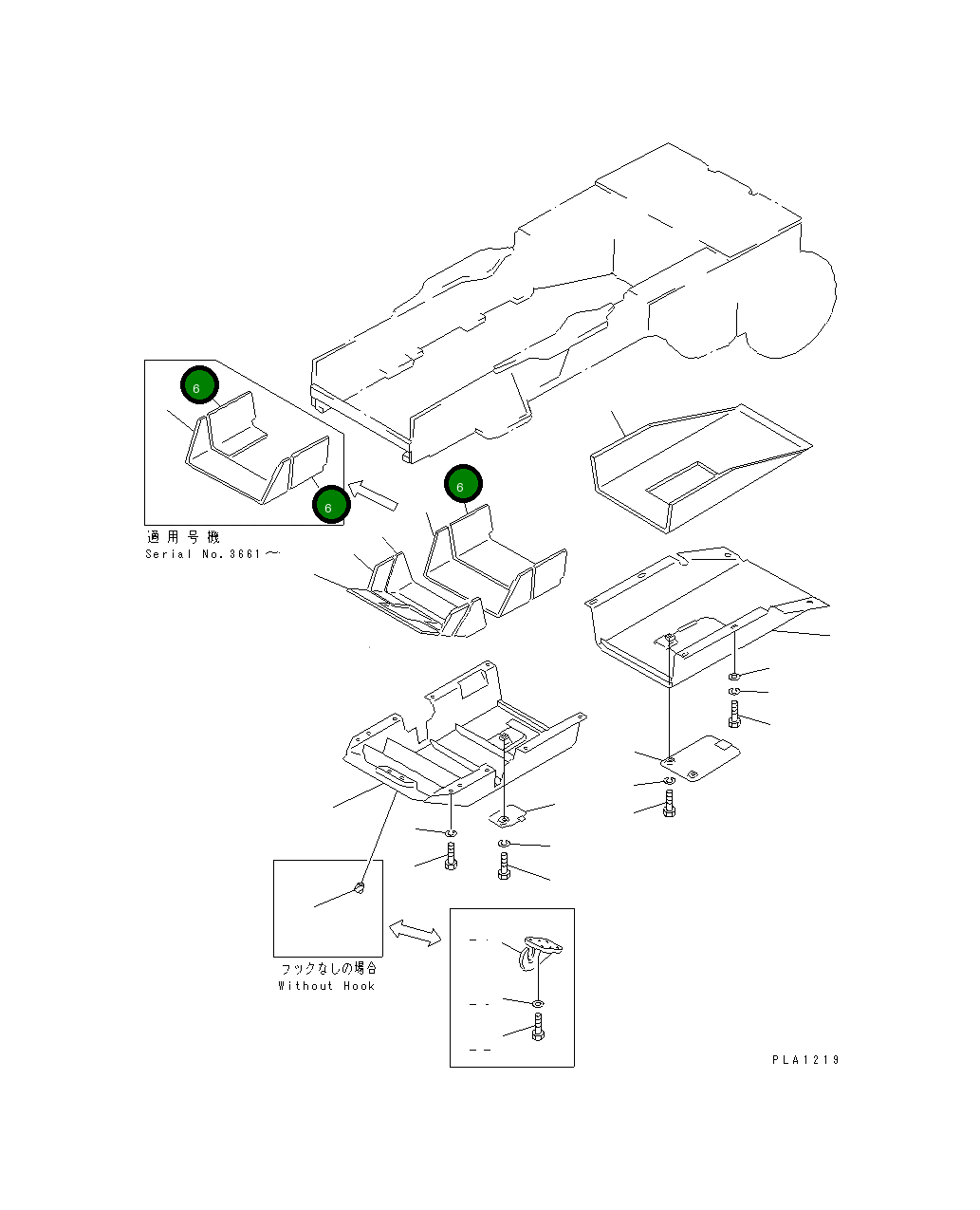 6

6

6

適用号機
Serial No.3661～

フックなしの場合
Without Hook

PLA1219