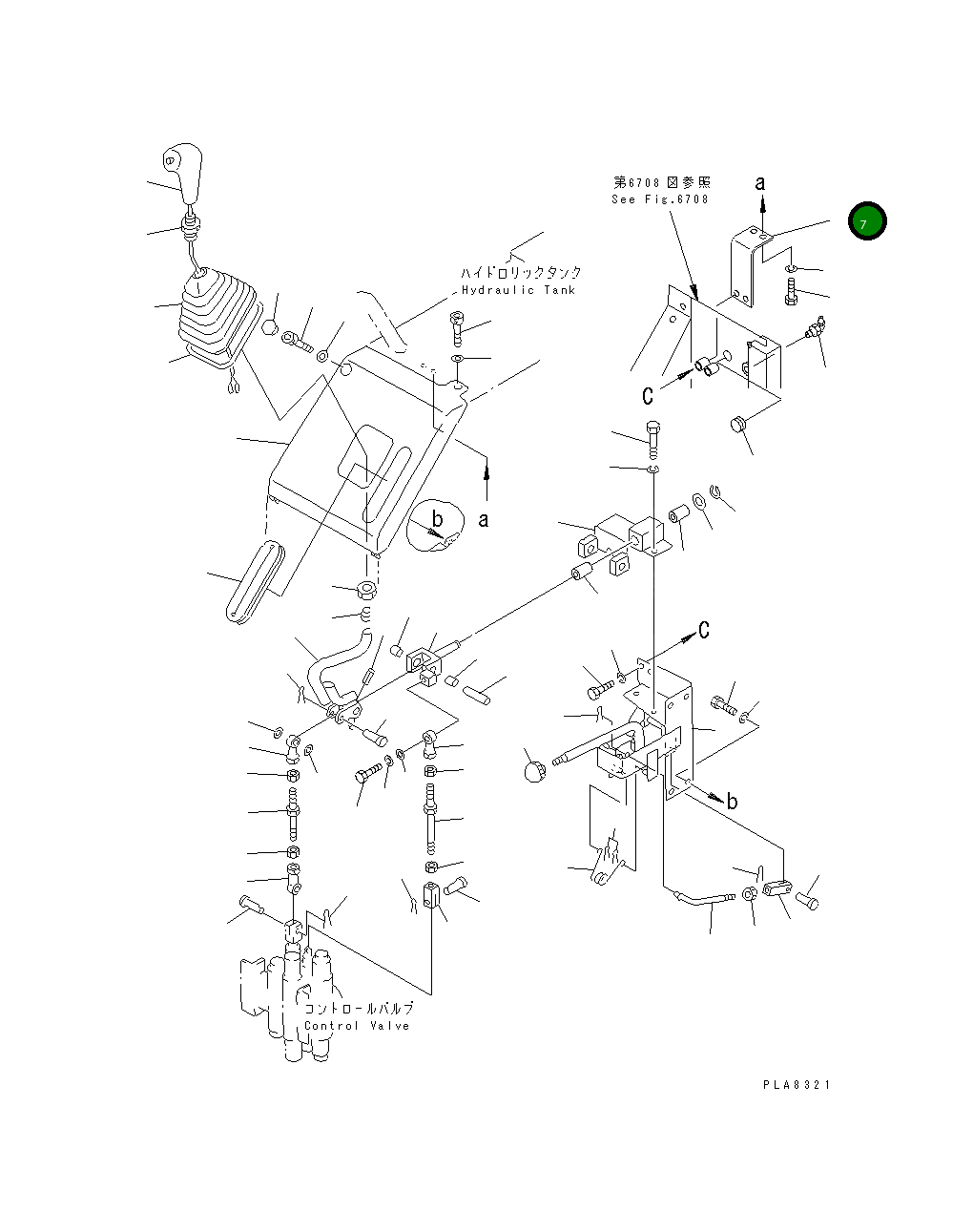 第6708図参照
See Fig.6708

a

7

ハイドロリックタンク
Hydraulic Tank

C

b

a

C

b

コントロールバルブ
Control Valve

PLA8321