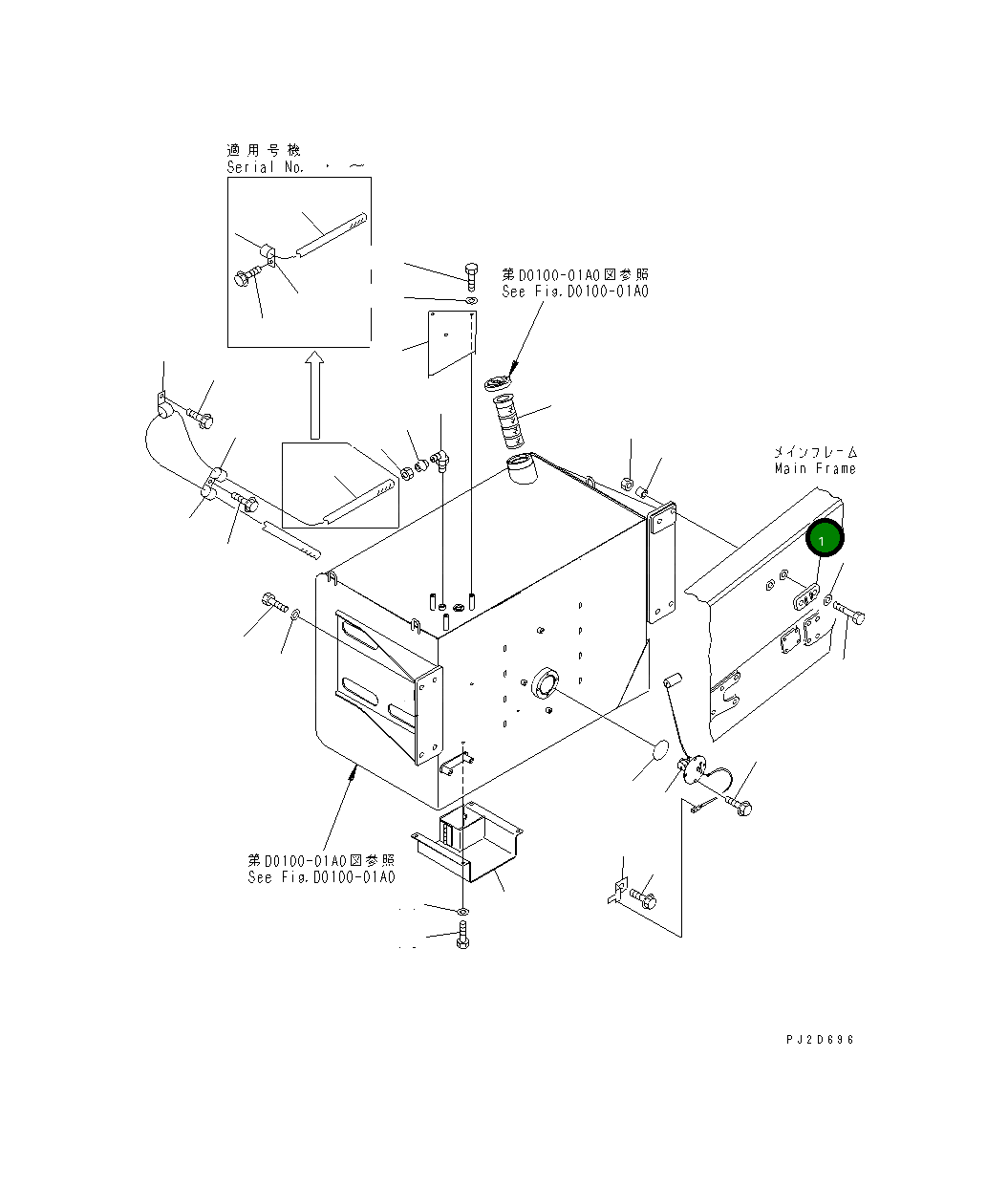 適用号機
Serial No. ・ ~

第D0100-01A0図参照
See Fig.D0100-01A0

メインフレーム
Main Frame

1

第D0100-01A0図参照
See Fig.D0100-01A0

PJ2D696