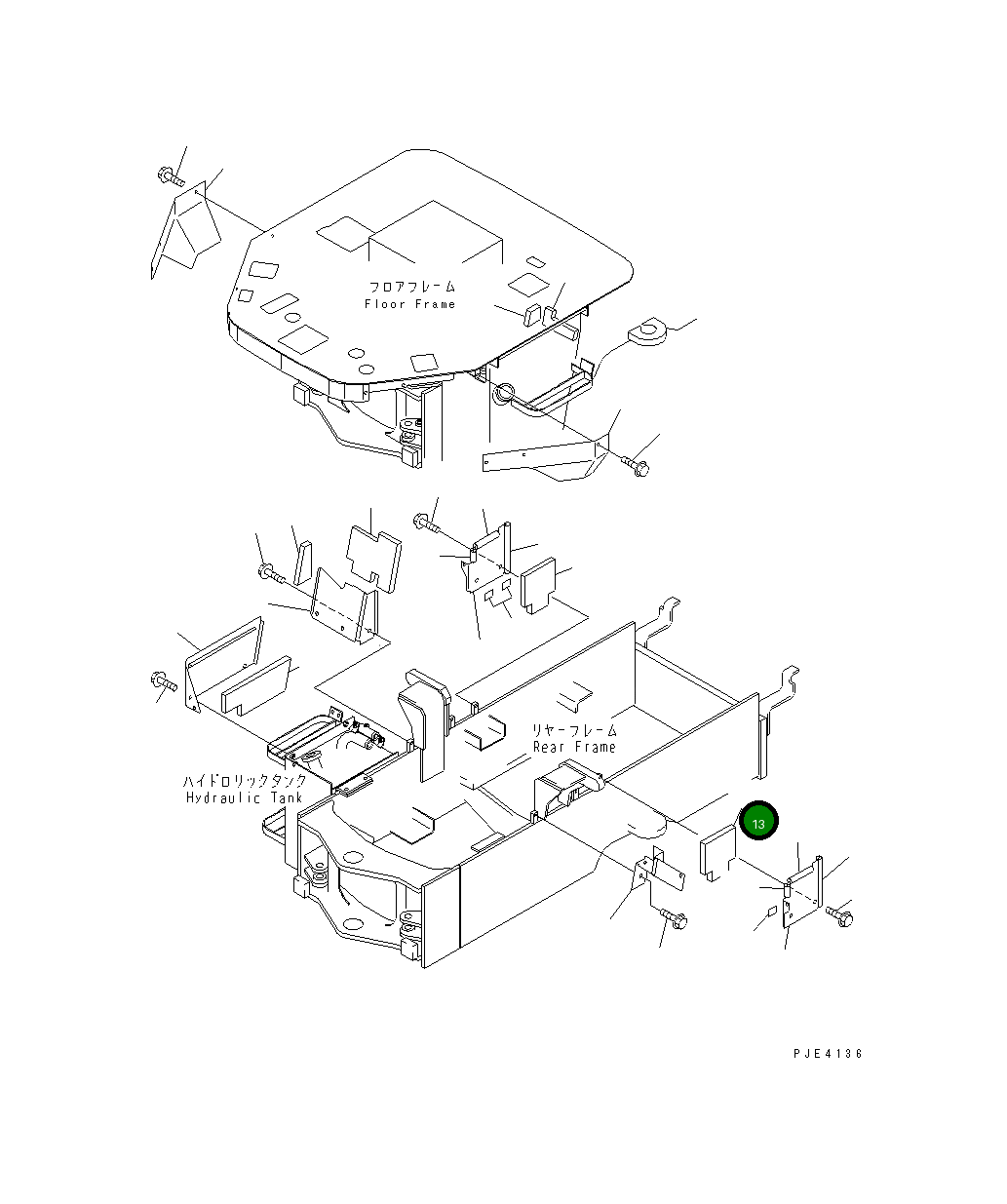 フロアフレーム
Floor Frame

リヤーフレーム
Rear Frame

ハイドロリックタンク
Hydraulic Tank

13

PJE4136