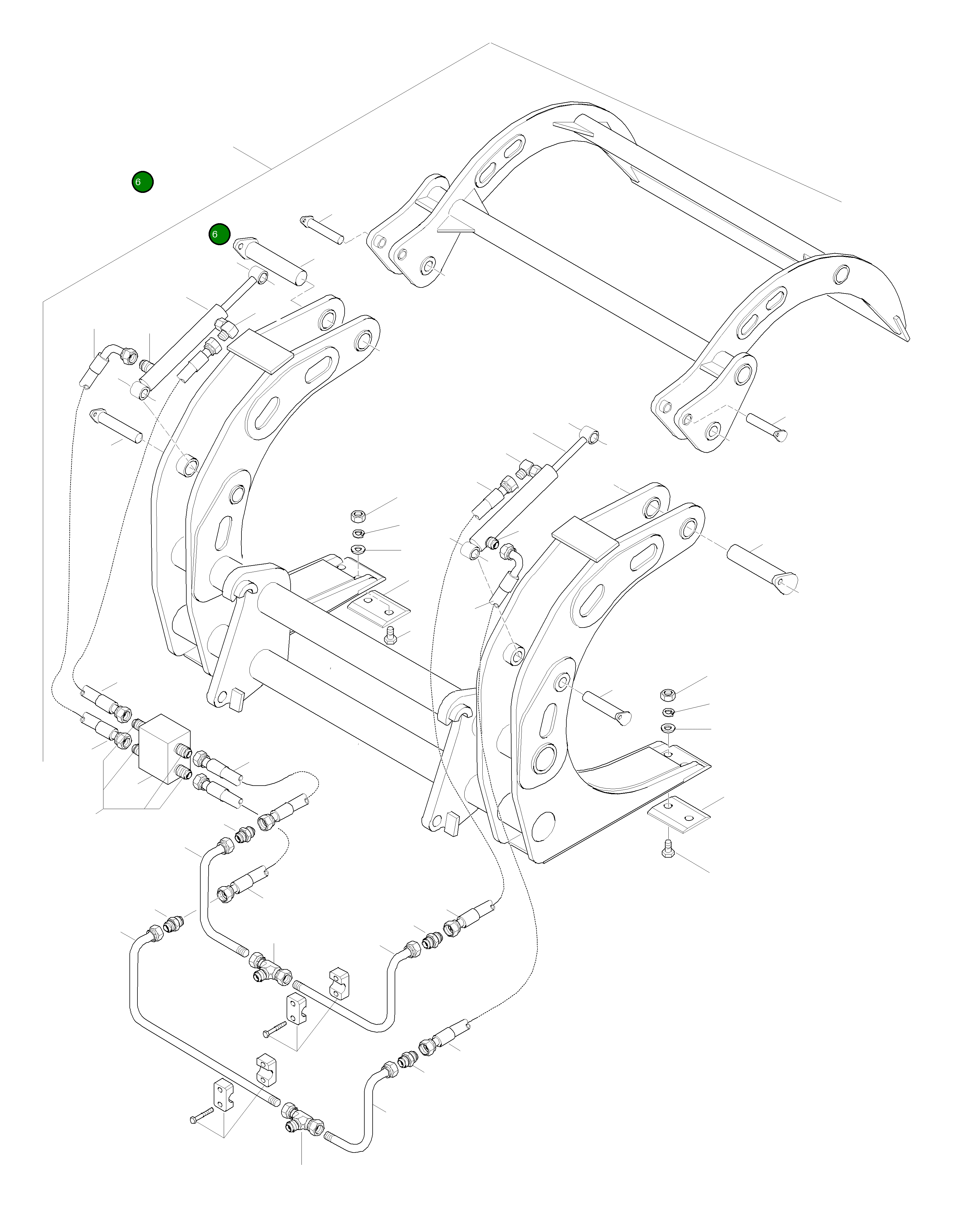 6

6