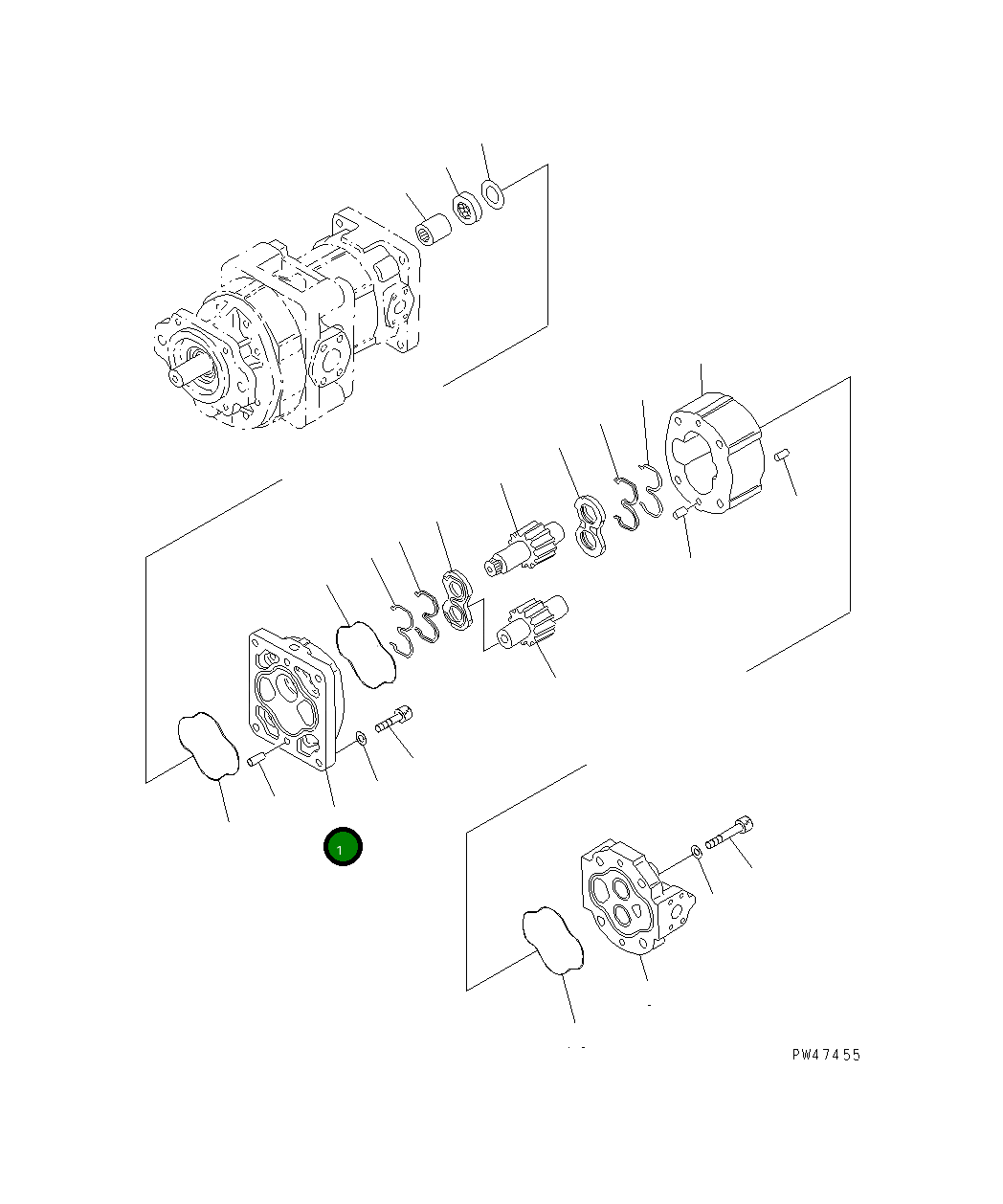 1

PW47455