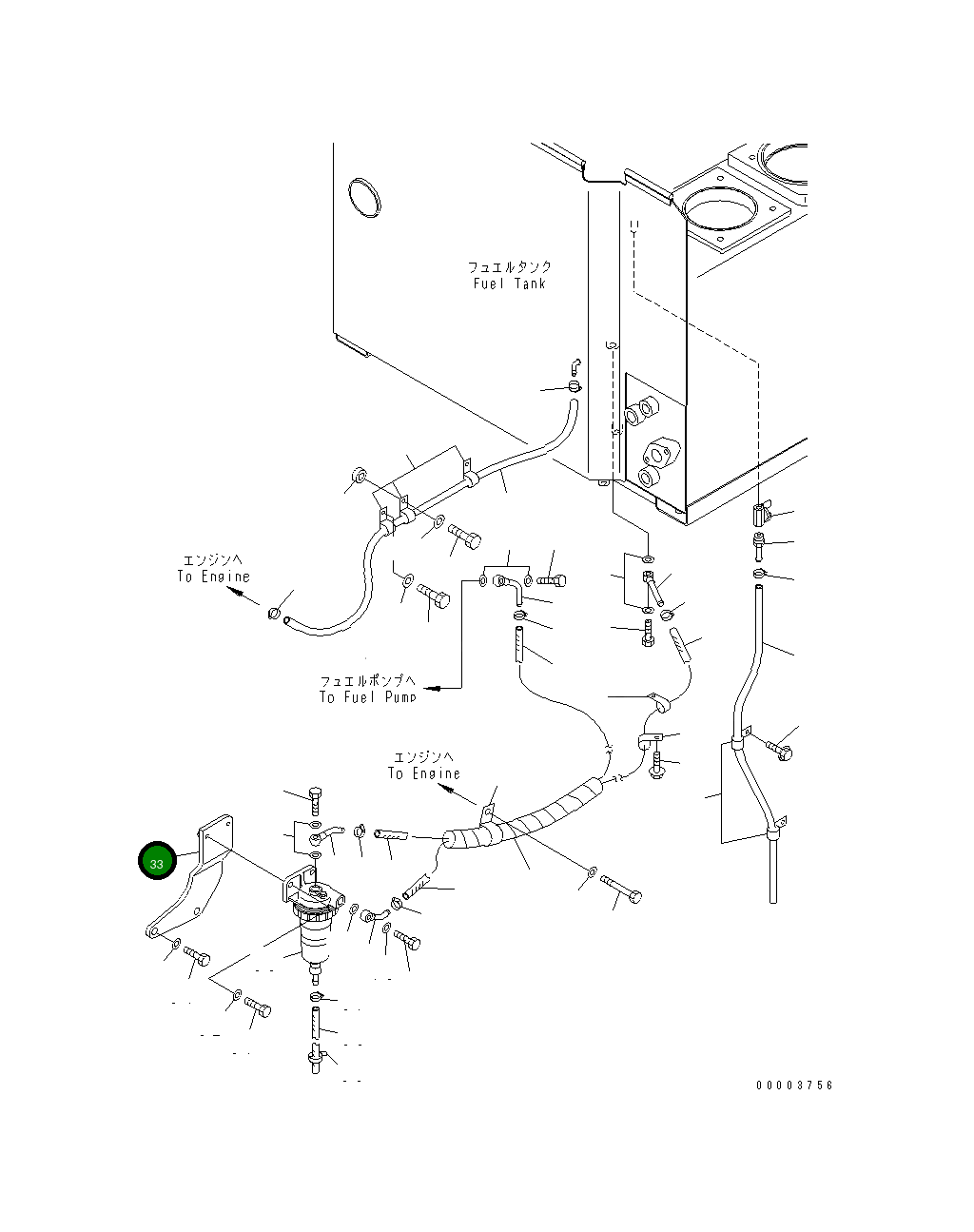 フュエルタンク
Fuel Tank

エンジンへ
To Engine

フュエルポンプへ
To Fuel Pump

エンジンへ
To Engine

33

00003756