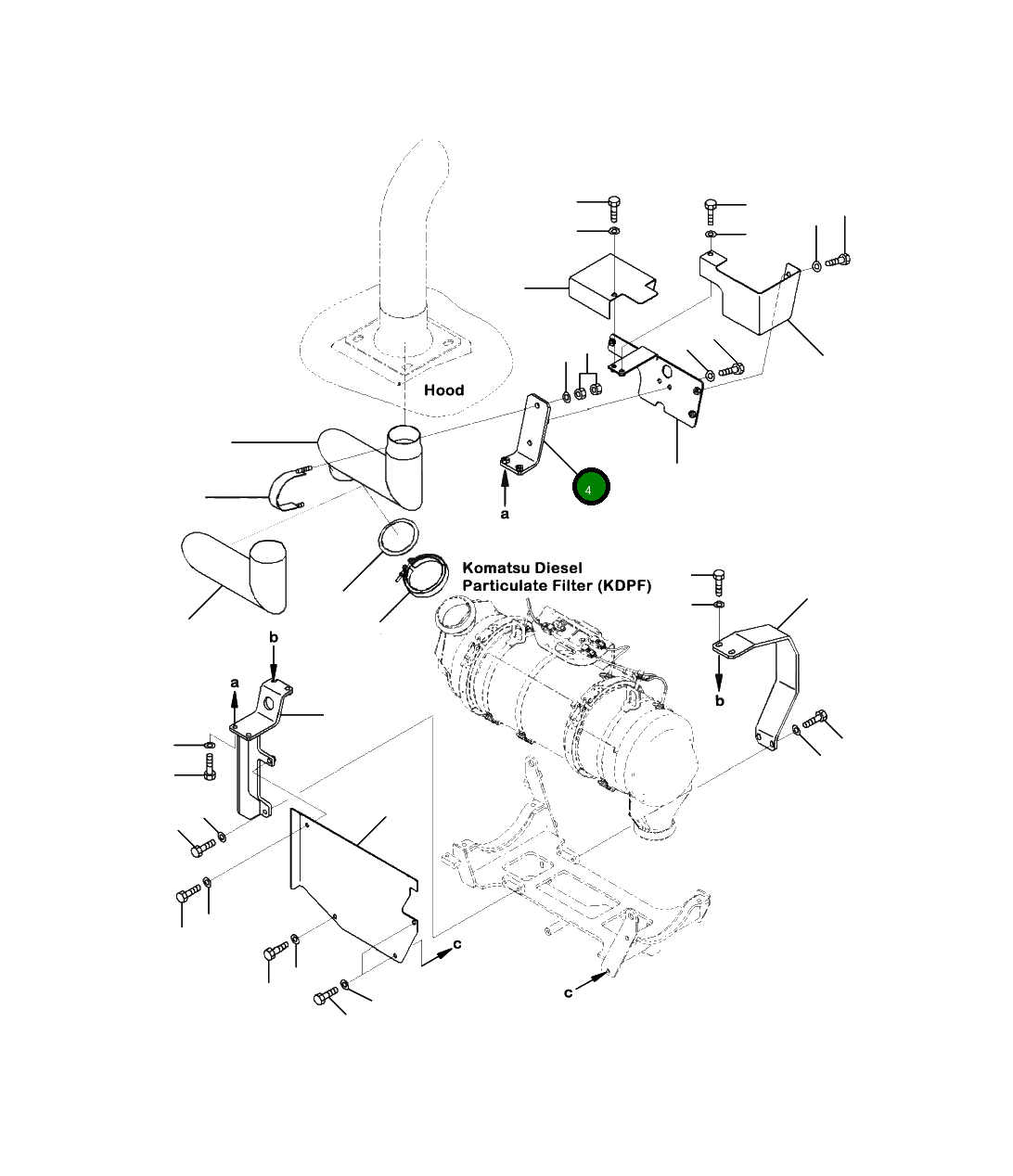 Hood

4

a

Komatsu Diesel
Particulate Filter (KDPF)

b

a

b

c

c