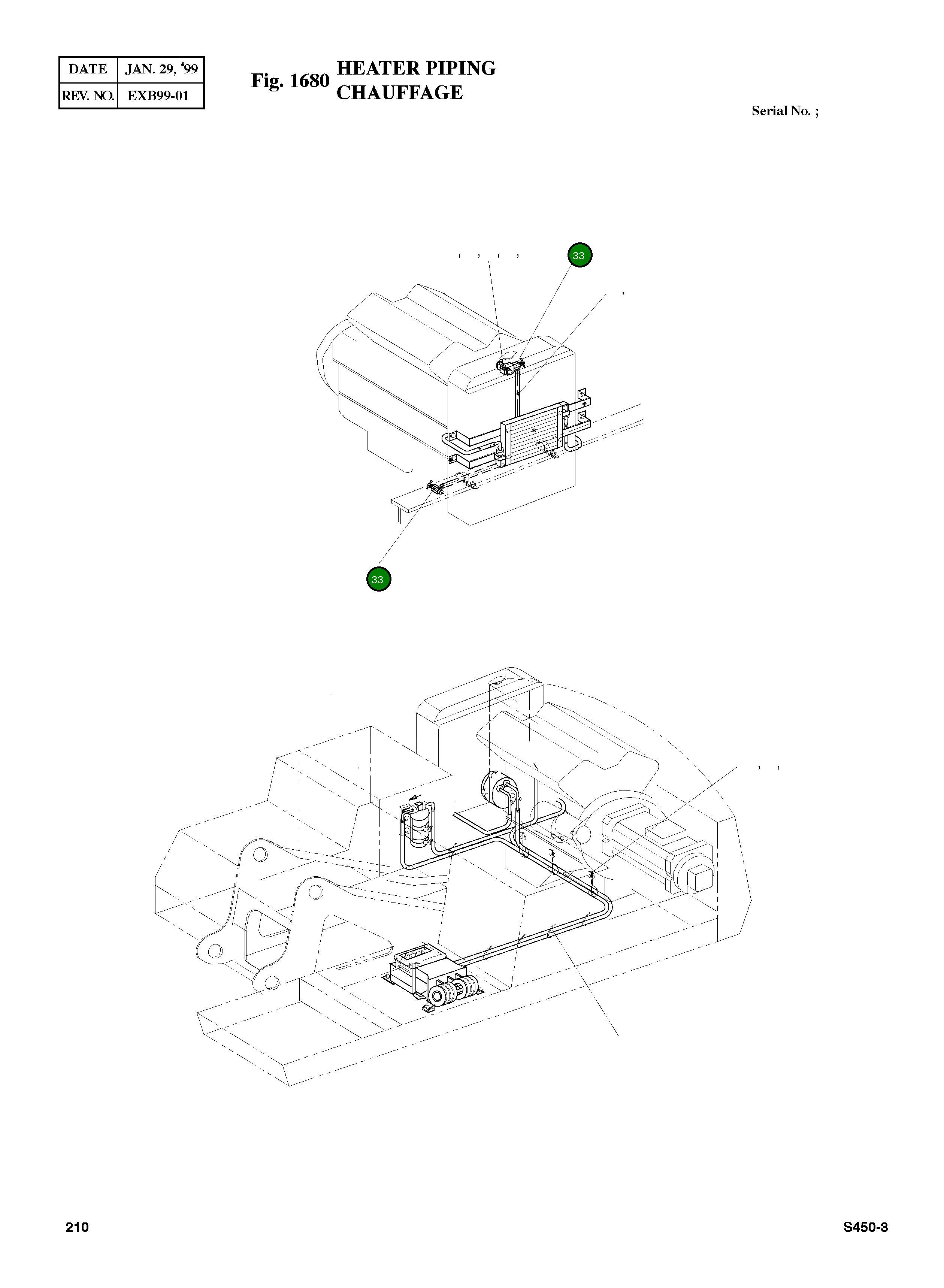 | DATE | JAN. 29, '99 |
|---|---|
| REV. NO. | EXB99-01 |

Fig. 1680 HEATER PIPING
CHAUFFAGE

Serial No. ;

, , , ,

33

,

33

, ,

210

S450-3