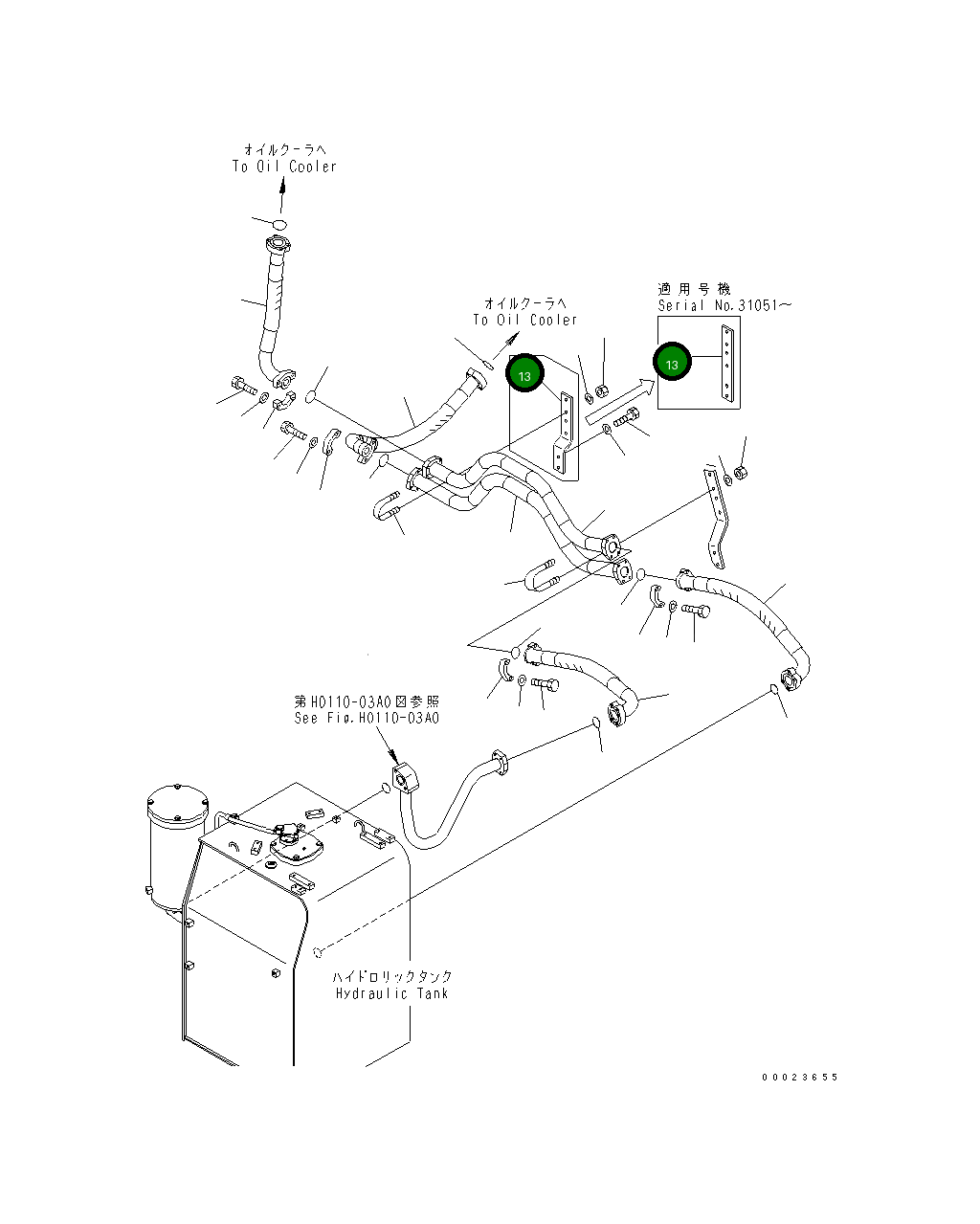 オイルクーラへ
To Oil Cooler

オイルクーラへ
To Oil Cooler

適用号機
Serial No.31051～

13

13

第H0110-03A0図参照
See Fig.H0110-03A0

ハイドロリックタンク
Hydraulic Tank

00023655