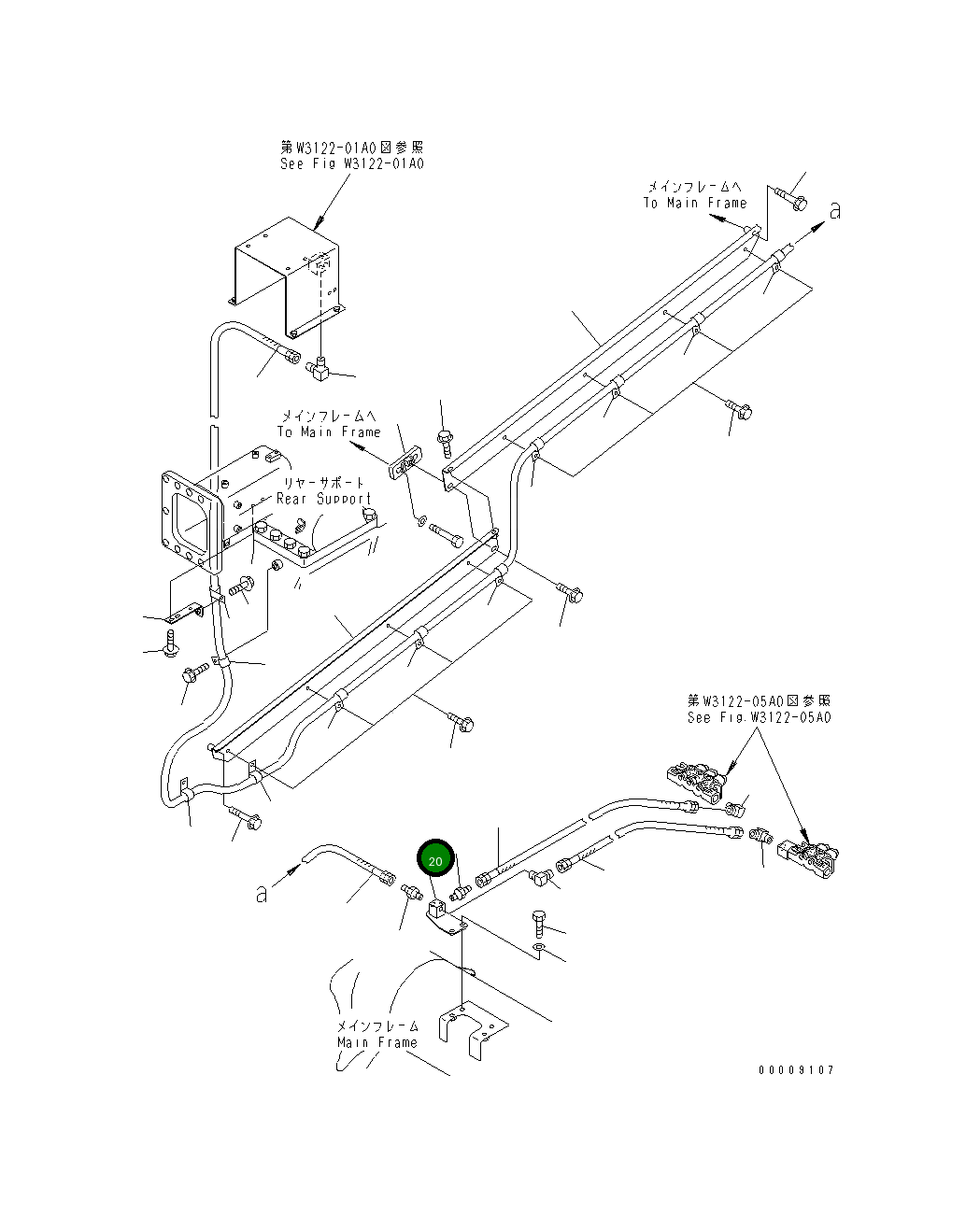 第W3122-01A0図参照
See Fig W3122-01A0

メインフレームへ
To Main Frame

a

メインフレームへ
To Main Frame

リヤーサポート
Rear Support

第W3122-05A0図参照
See Fig.W3122-05A0

20

a

メインフレーム
Main Frame

00009107