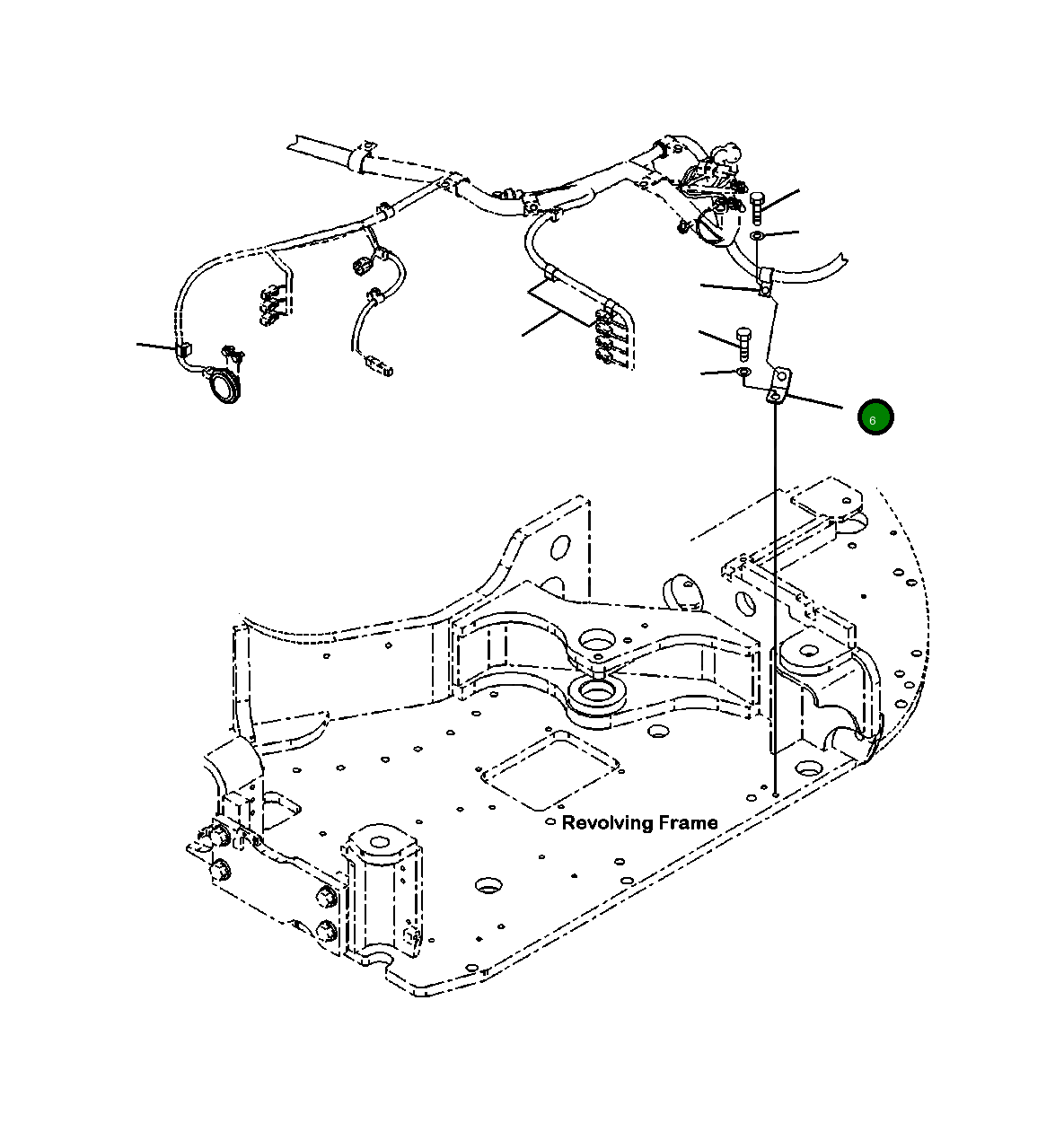 6

Revolving Frame