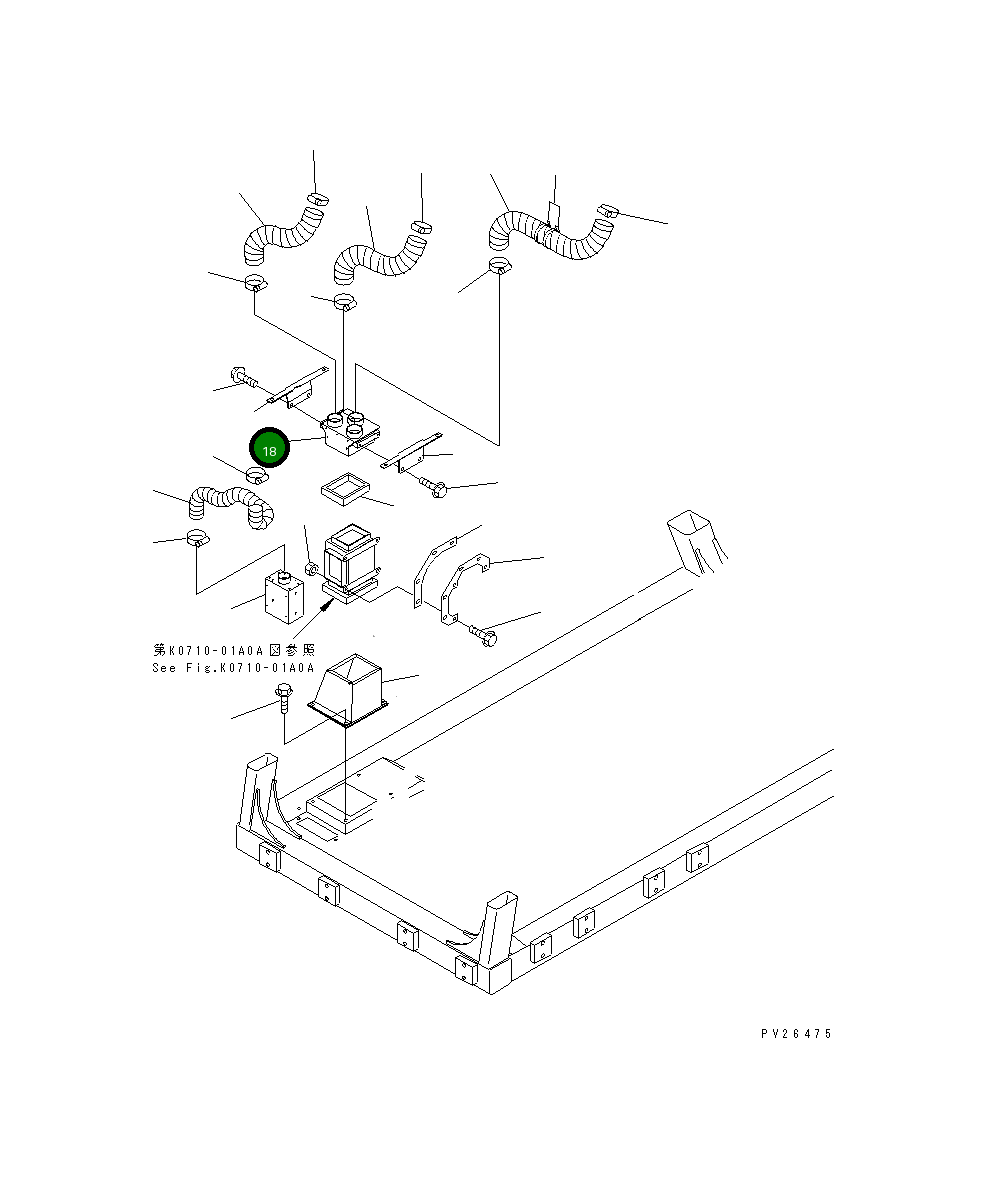 18

第K0710-01A0A図参照
See Fig.K0710-01A0A

PV26475