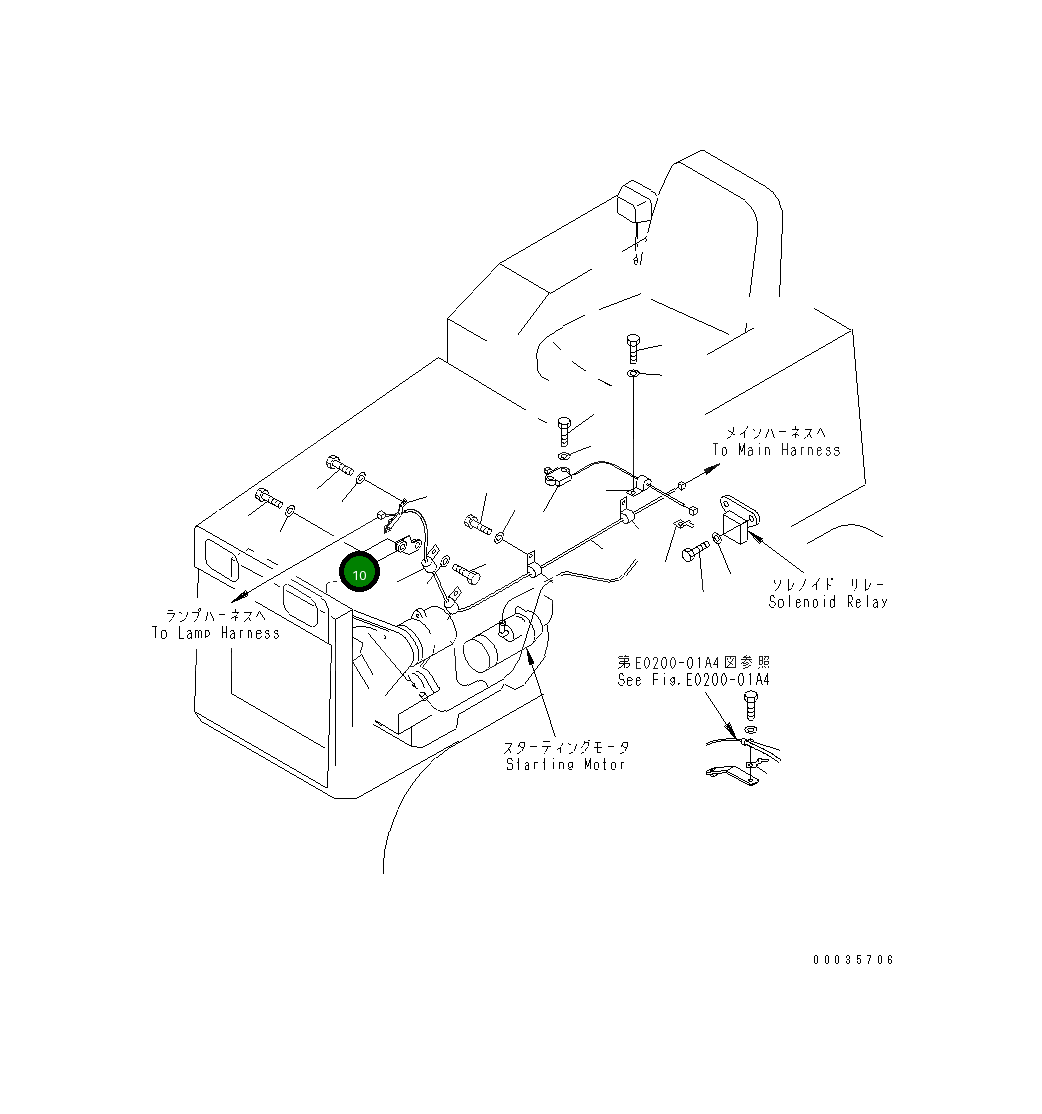 メインハーネスへ
To Main Harness

10

ランプハーネスへ
To Lamp Harness

ソレノイド リレー
Solenoid Relay

第E0200-01A4図参照
See Fig.E0200-01A4

スターティングモータ
Starting Motor

00035706