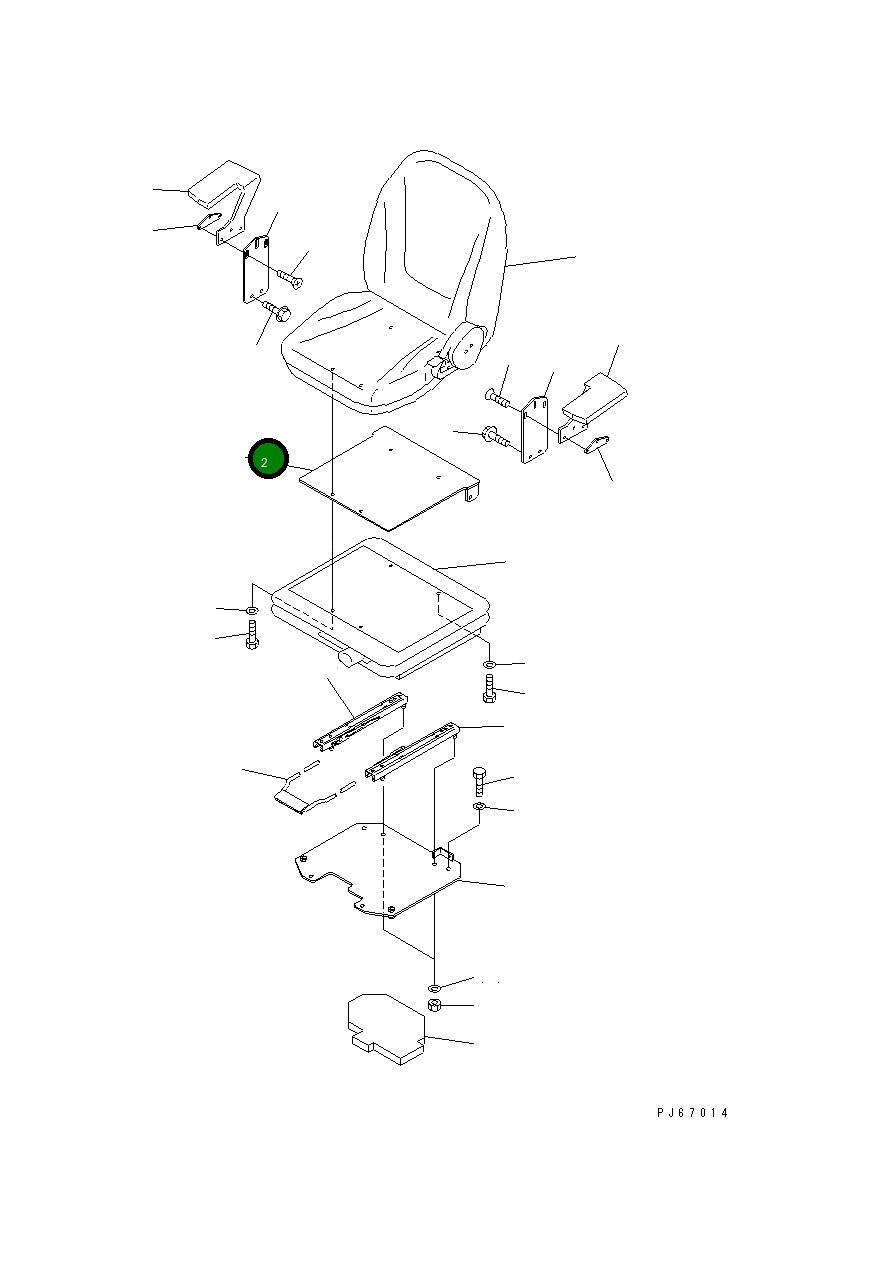 2

PJ67014