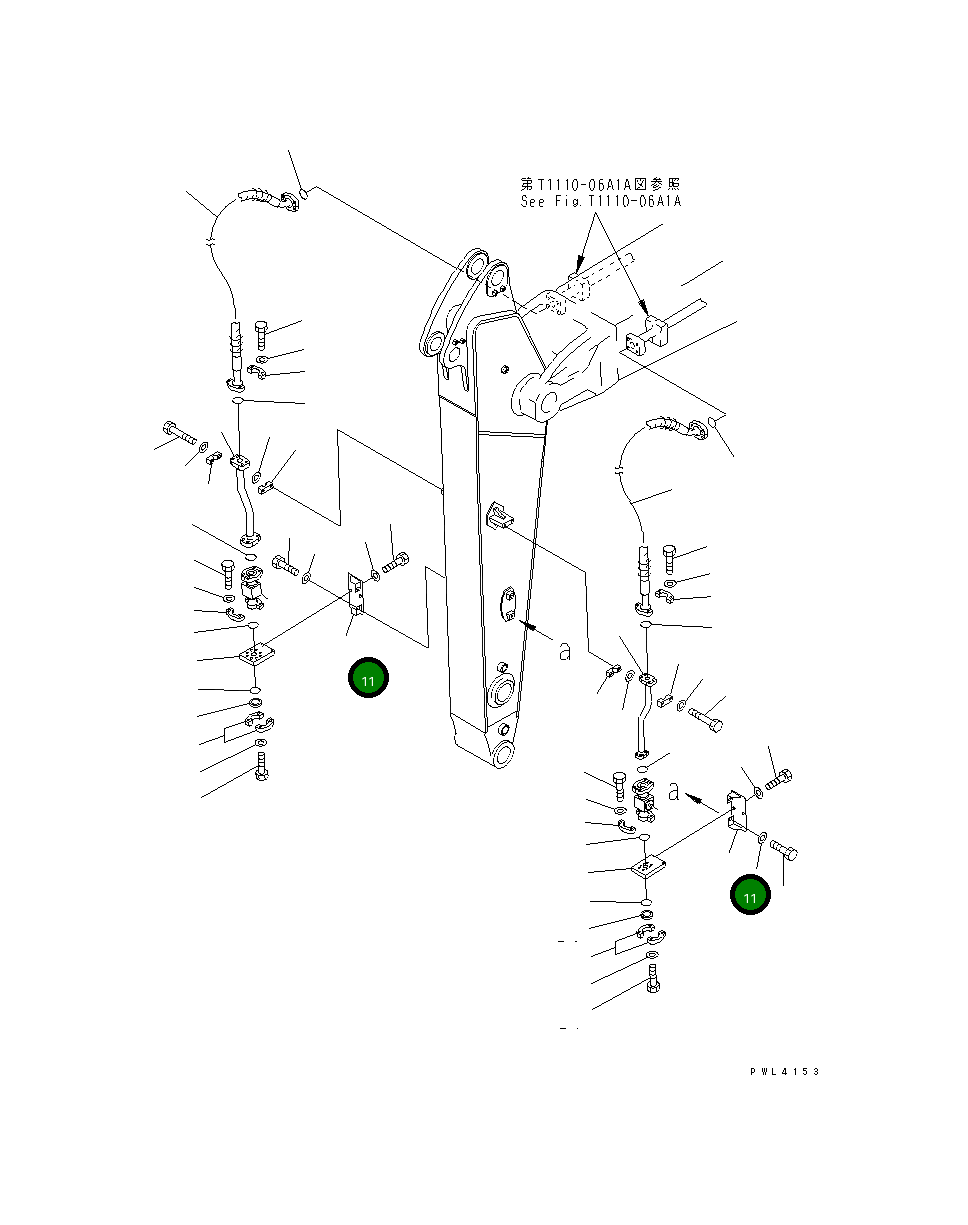 第T1110-06A1A図参照
See Fig.T1110-06A1A

a

11

a

11

PWL4153