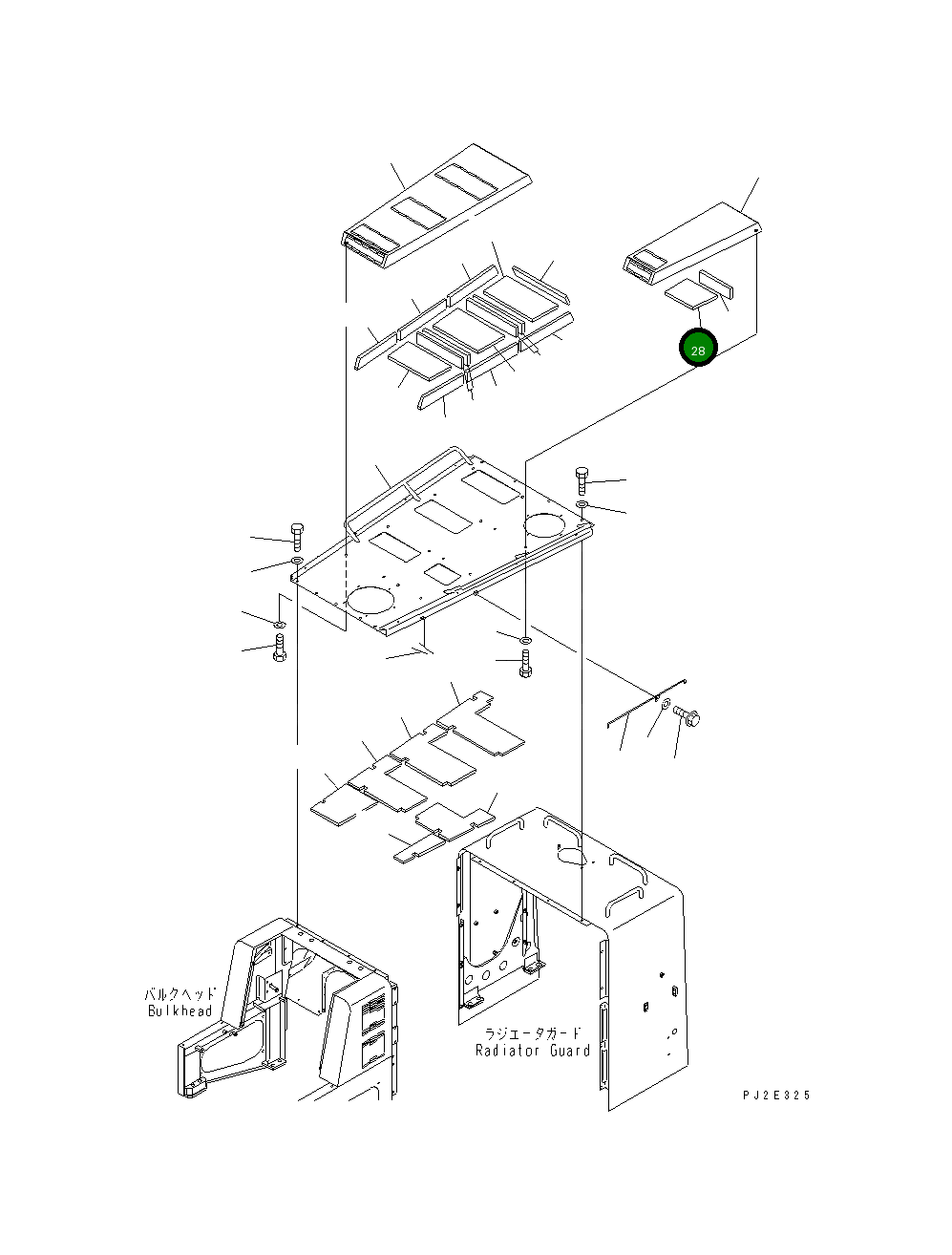 28

バルクヘッド
Bulkhead

ラジエータガード
Radiator Guard

PJ2E325