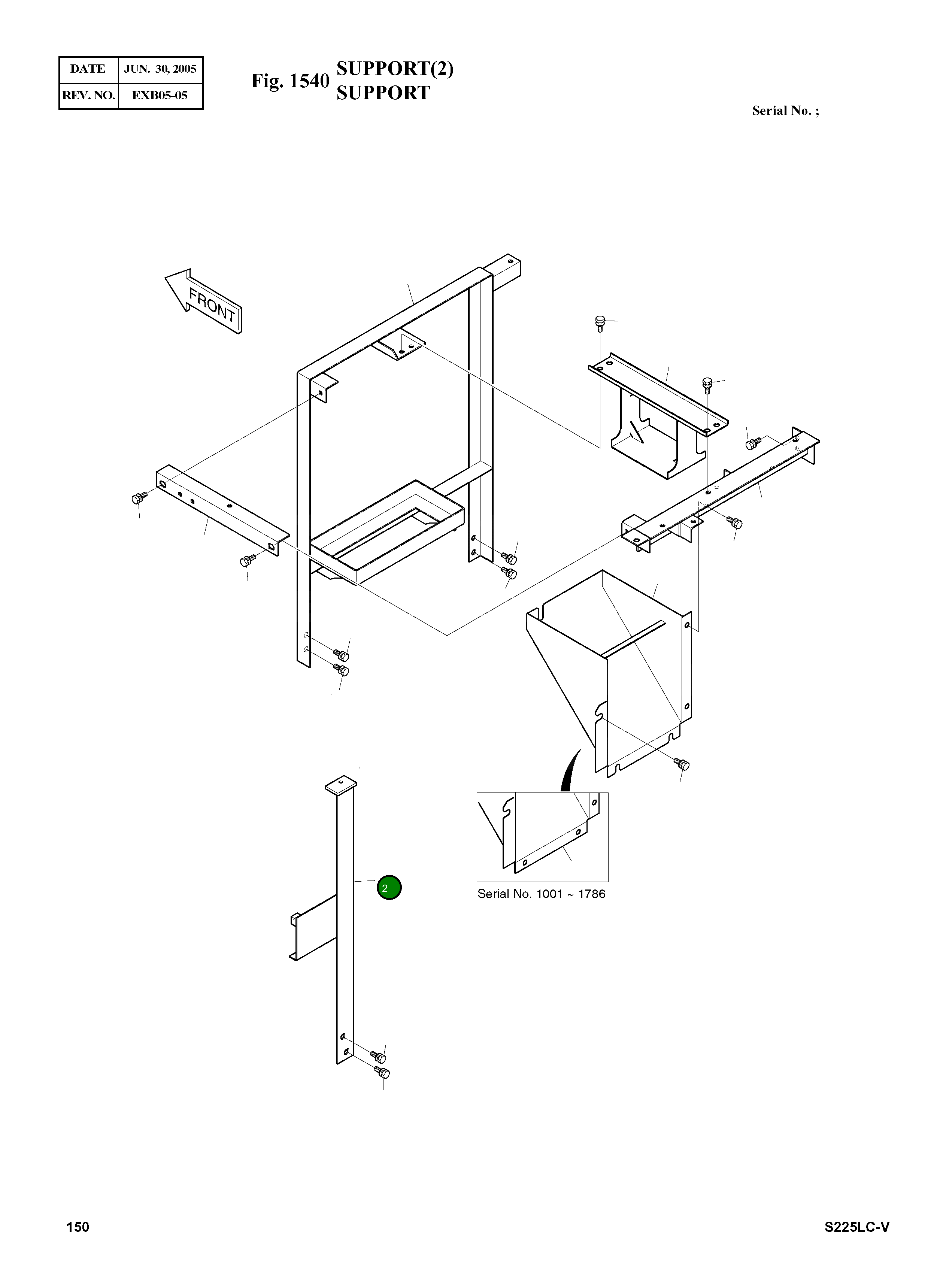 | DATE | JUN. 30, 2005 |
|---|---|
| REV. NO. | EXB05-05 |

Fig. 1540 SUPPORT(2)
SUPPORT

Serial No. ;

FRONT

2

Serial No. 1001 ~ 1786

150

S225LC-V