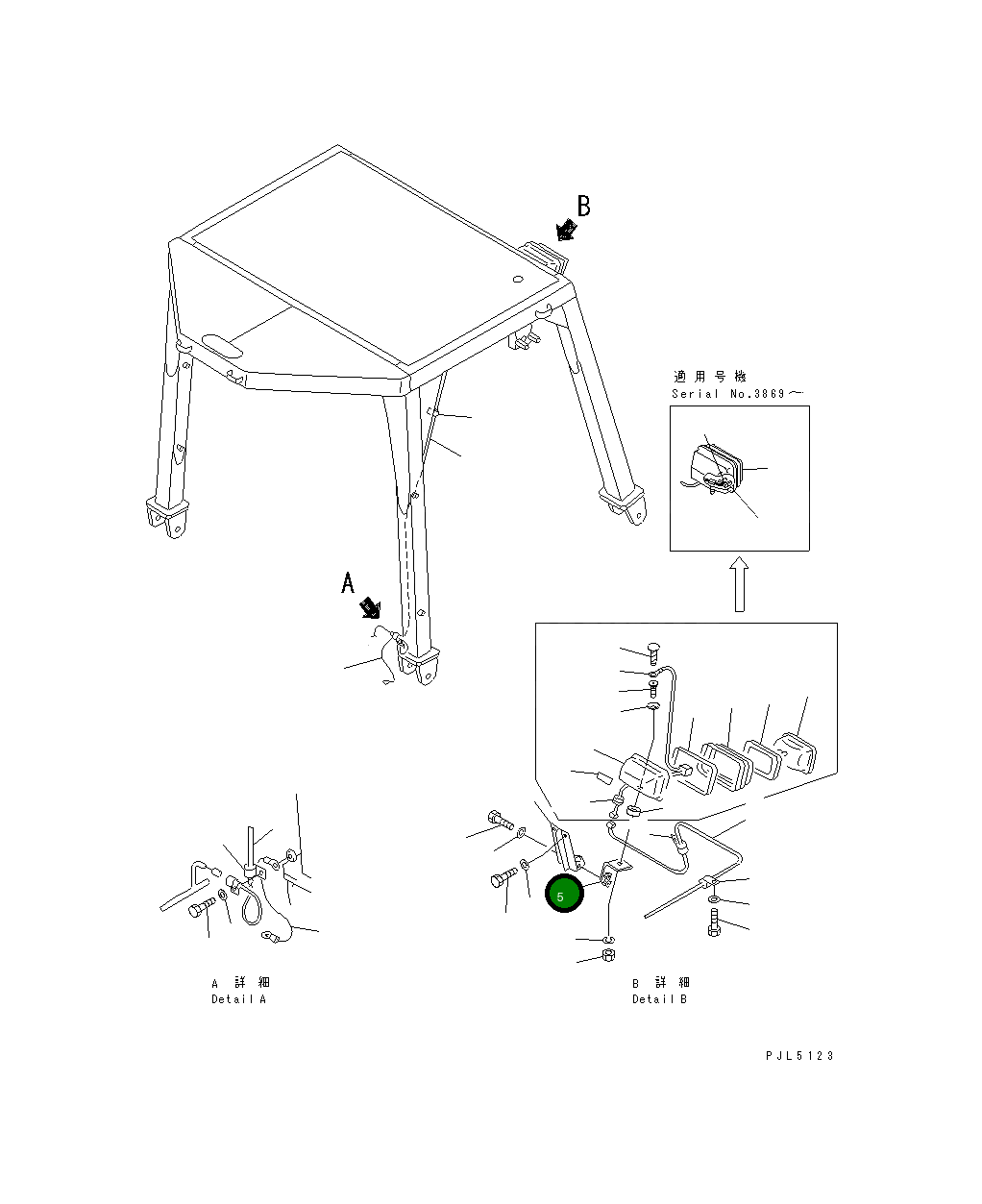 B

適用号機
Serial No.3869～

A

5

A 詳細
Detail A

B 詳細
Detail B

PJL5123