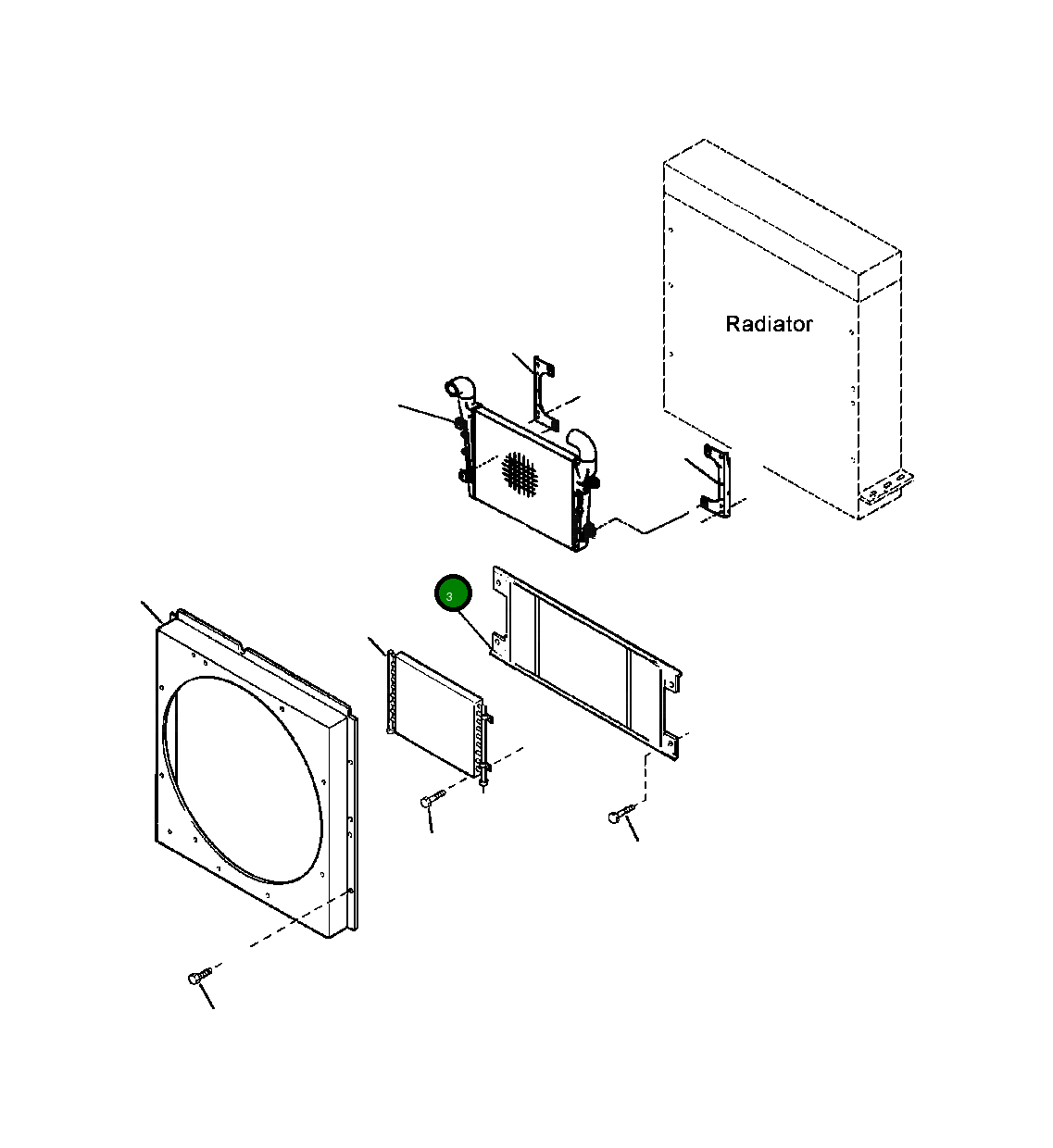 Radiator

3